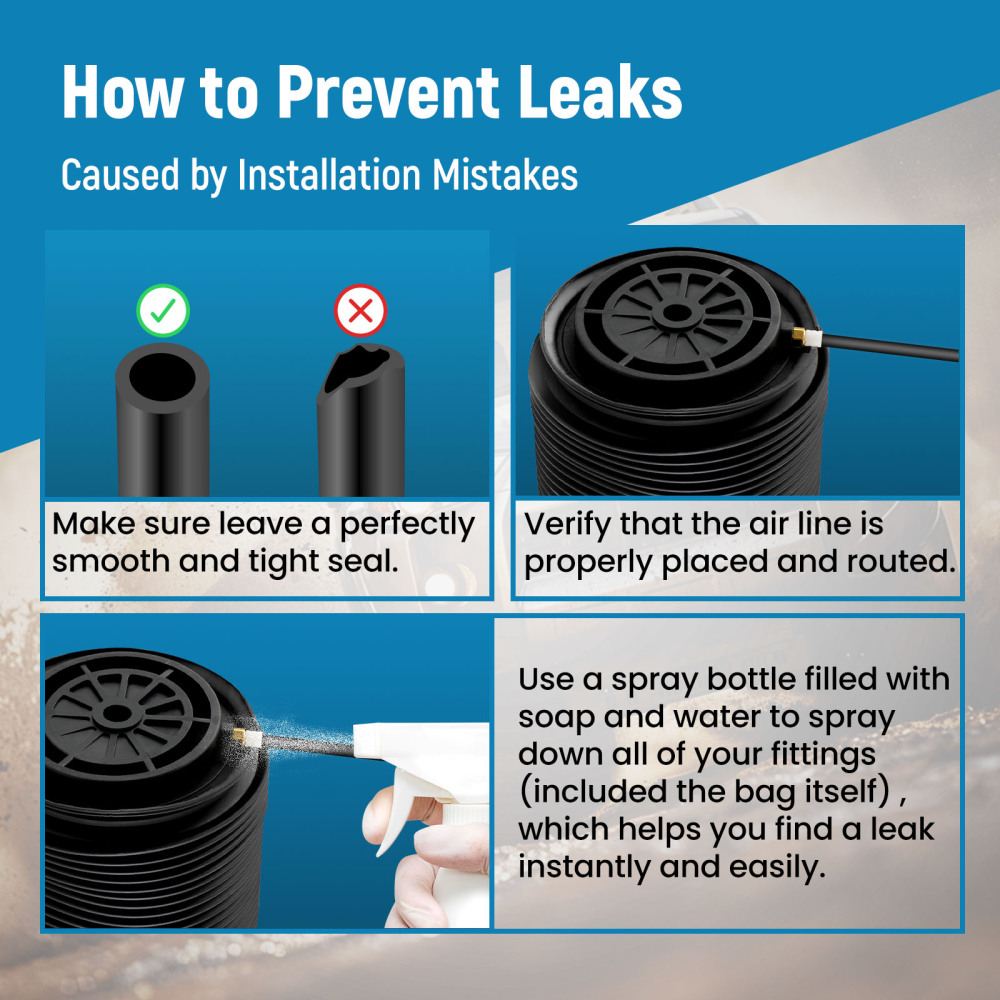 How to Prevent Leaks

Caused by Installation Mistakes

Make sure leave a perfectly smooth and tight seal.

Verify that the air line is properly placed and routed.

Use a spray bottle filled with soap and water to spray down all of your fittings (included the bag itself) , which helps you find a leak instantly and easily.