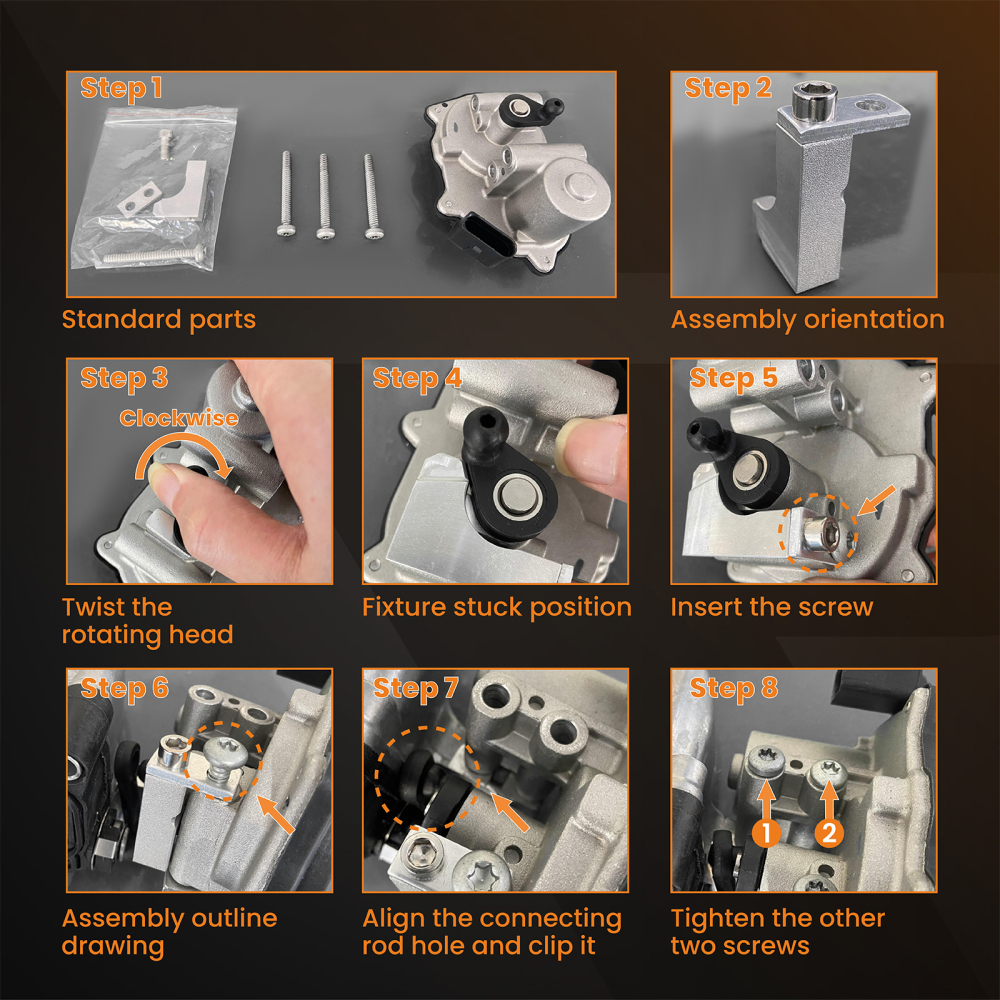 Step 1

Standard parts

Step 2

Assembly orientation

Step 3

Clockwise

Twist the rotating head

Step 4

Fixture stuck position

Step 5

Insert the screw

Step 6

Assembly outline drawing

Step 7

Align the connecting rod hole and clip it

Step 8

1

2

Tighten the other two screws