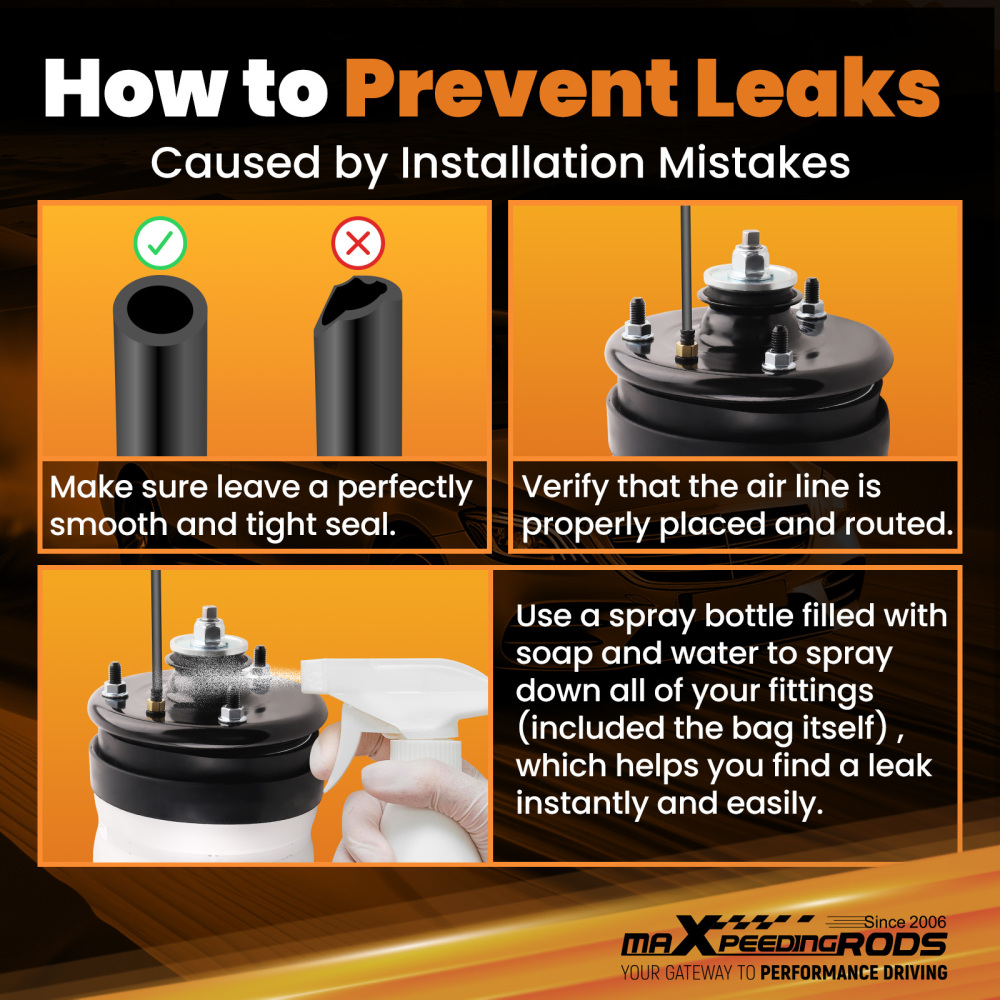 How to Prevent Leaks
Caused by Installation Mistakes

Make sure leave a perfectly smooth and tight seal.

Verify that the air line is properly placed and routed.

Use a spray bottle filled with soap and water to spray down all of your fittings (included the bag itself) , which helps you find a leak instantly and easily.

Since 2006
maXpeedingRODS
YOUR GATEWAY TO PERFORMANCE DRIVING