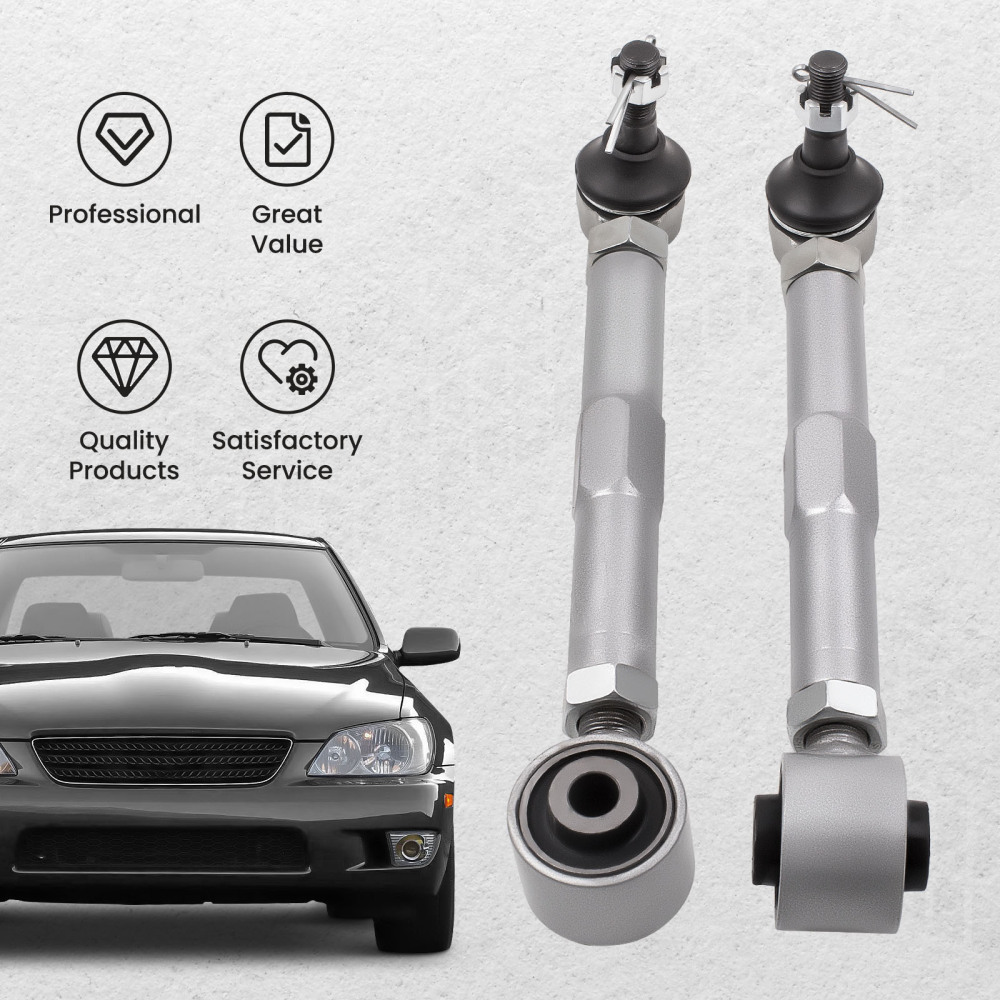 Professional

Great Value

Quality Products

Satisfactory Service