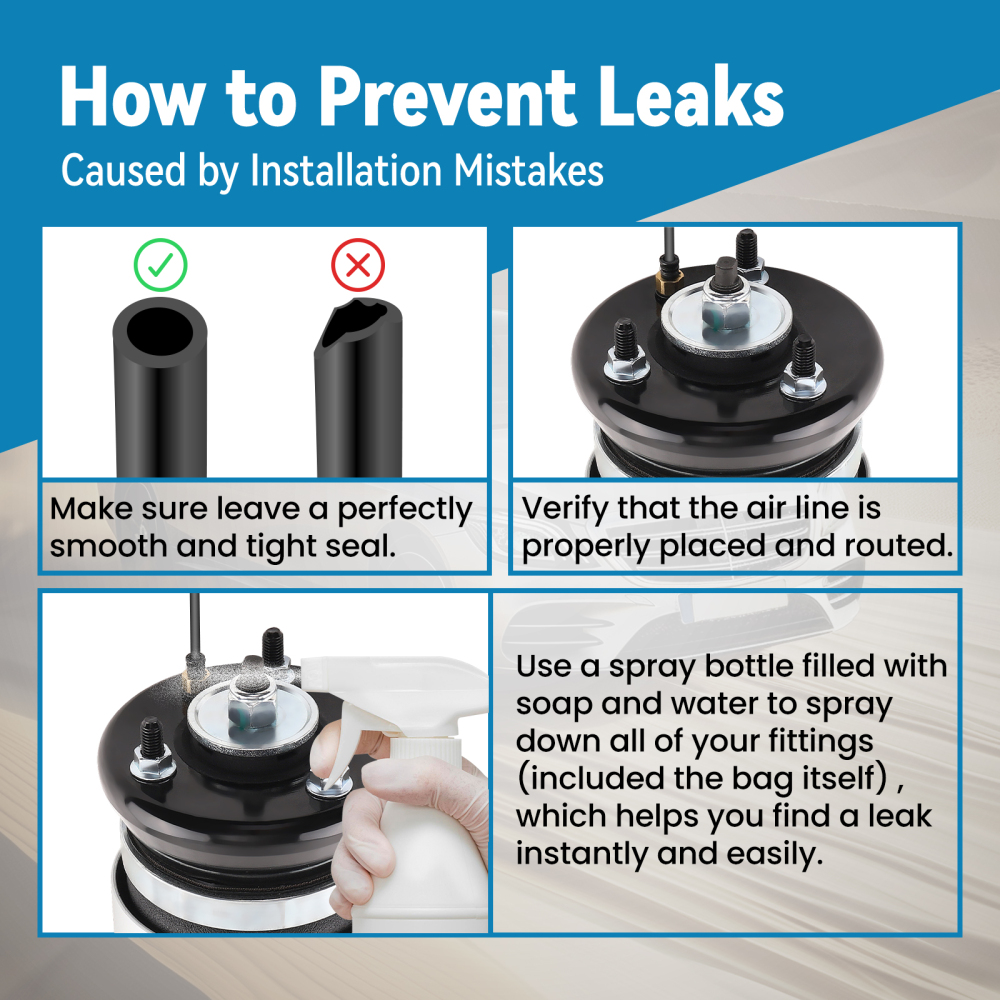 How to Prevent Leaks

Caused by Installation Mistakes

Make sure leave a perfectly smooth and tight seal.

Verify that the air line is properly placed and routed.

Use a spray bottle filled with soap and water to spray down all of your fittings (included the bag itself) , which helps you find a leak instantly and easily.