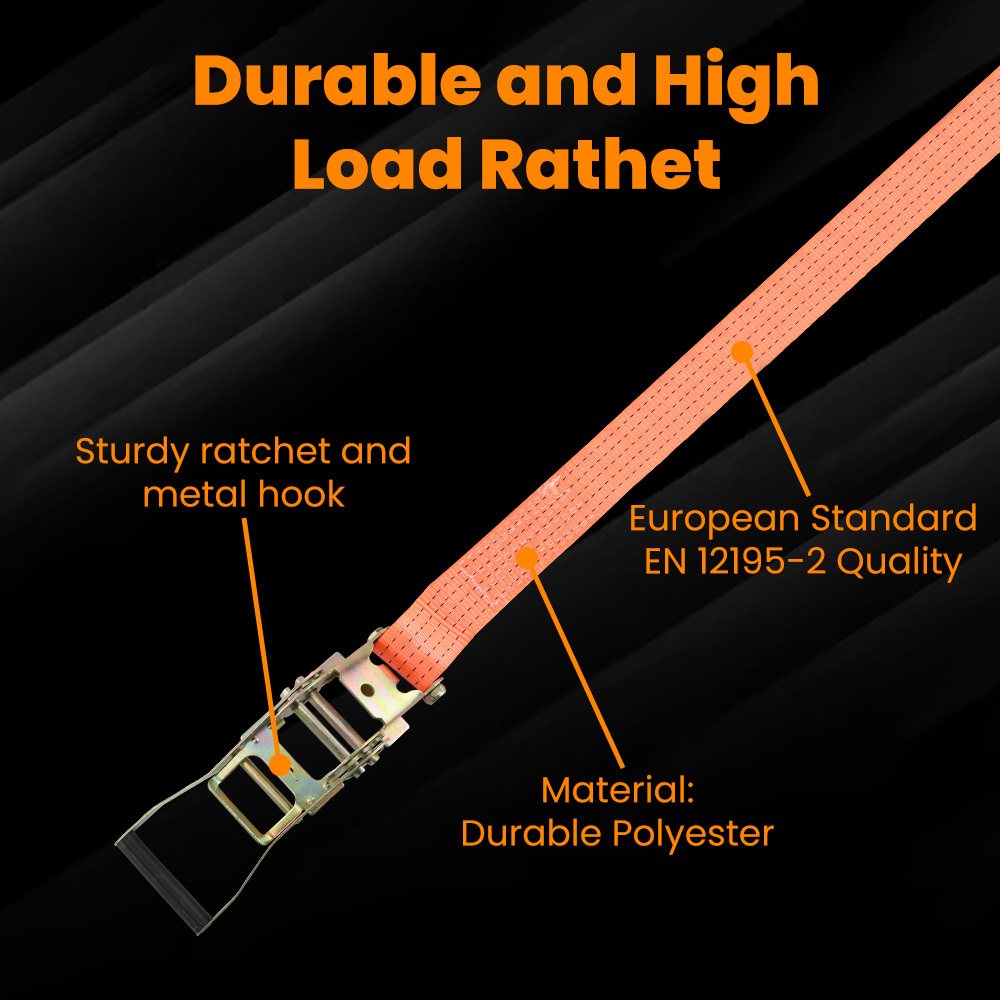 Durable and High Load Rathet

Sturdy ratchet and metal hook

European Standard EN 12195-2 Quality

Material: Durable Polyester