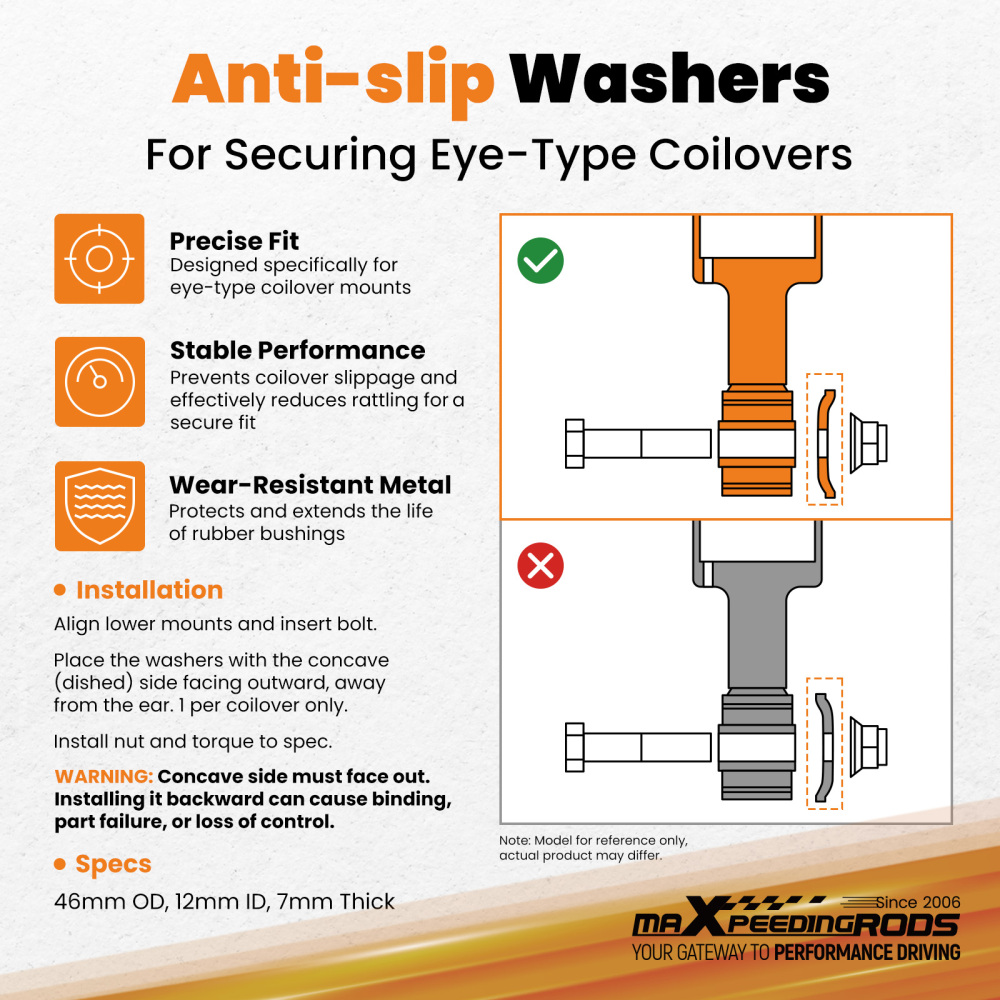 Anti-slip Washers
For Securing Eye-Type Coilovers

Precise Fit
Designed specifically for eye-type coilover mounts

Stable Performance
Prevents coilover slippage and effectively reduces rattling for a secure fit

Wear-Resistant Metal
Protects and extends the life of rubber bushings

• Installation
Align lower mounts and insert bolt.

Place the washers with the concave (dished) side facing outward, away from the ear. 1 per coilover only.

Install nut and torque to spec.

WARNING: Concave side must face out. Installing it backward can cause binding, part failure, or loss of control.

• Specs
46mm OD, 12mm ID, 7mm Thick

Note: Model for reference only, actual product may differ.

Since 2006
maXpeedingRODS
YOUR GATEWAY TO PERFORMANCE DRIVING