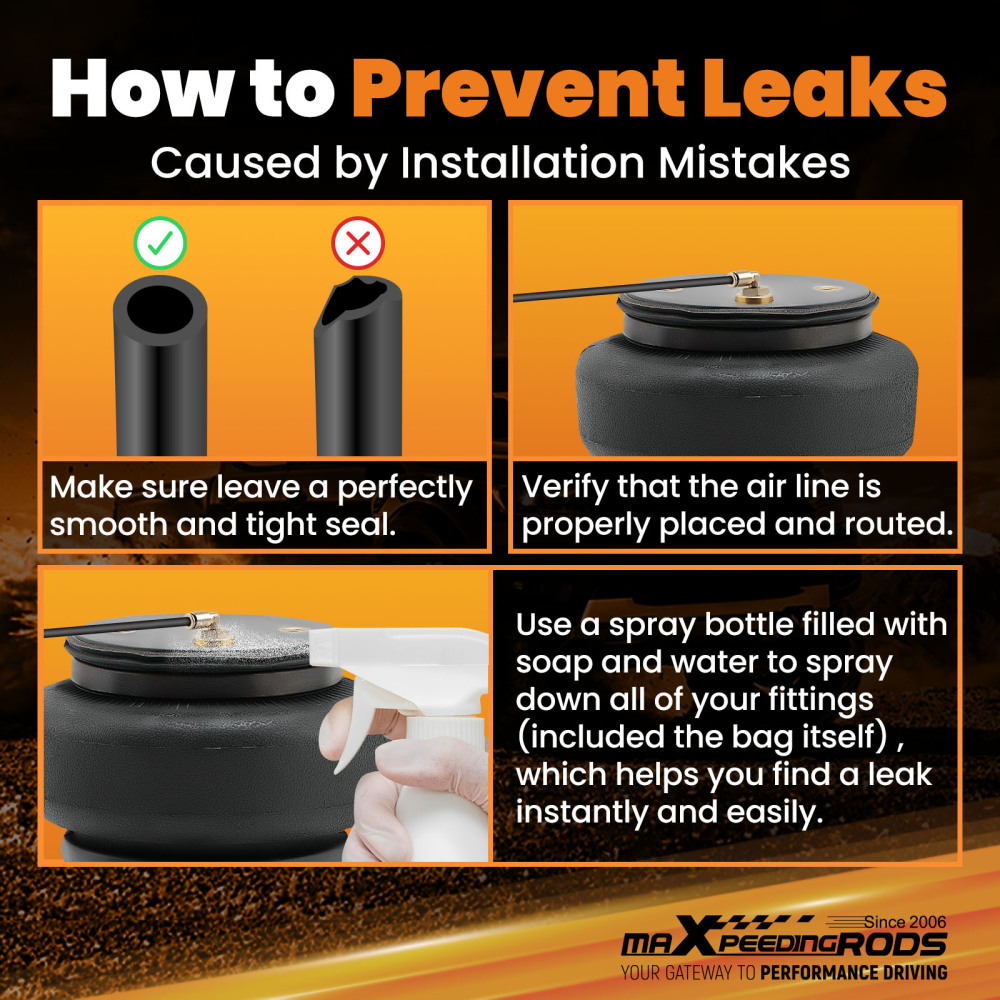 How to Prevent Leaks
Caused by Installation Mistakes

Make sure leave a perfectly smooth and tight seal.

Verify that the air line is properly placed and routed.

Use a spray bottle filled with soap and water to spray down all of your fittings (included the bag itself) , which helps you find a leak instantly and easily.

Since 2006
maXpeedingRODS
YOUR GATEWAY TO PERFORMANCE DRIVING