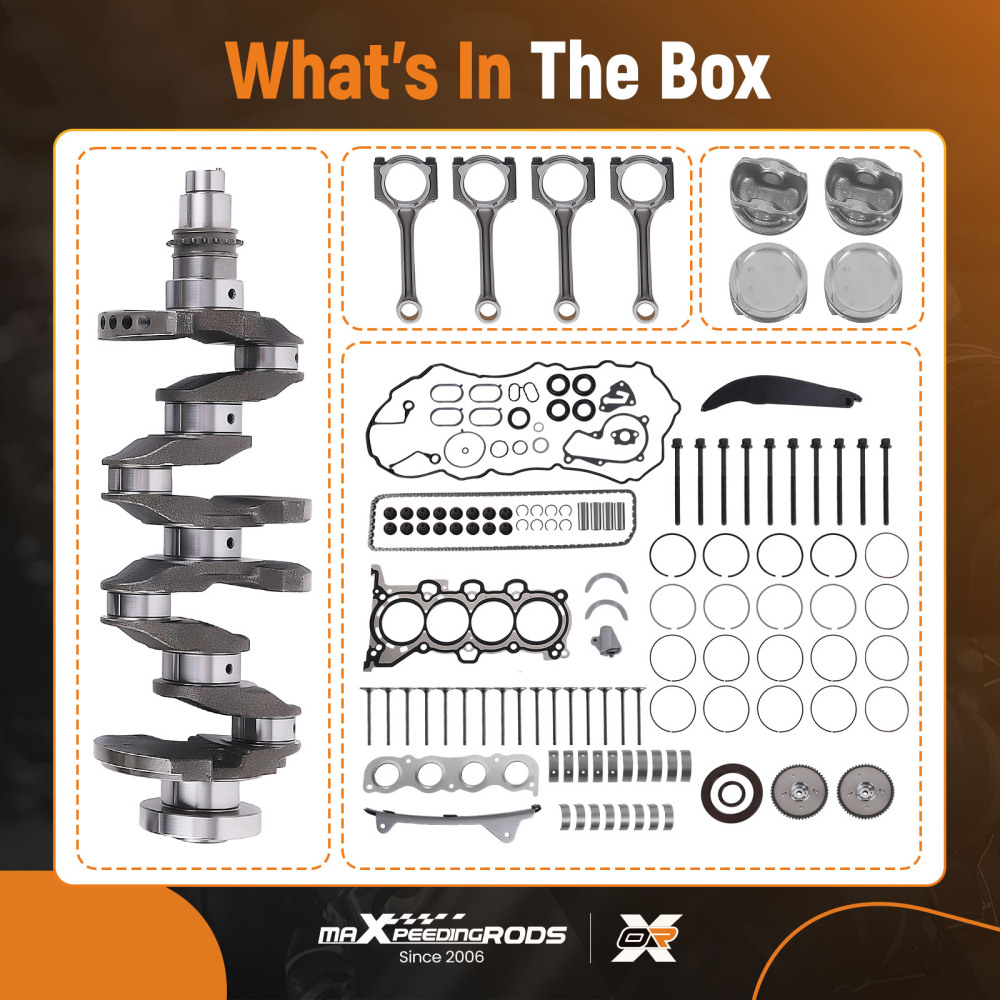 What's In The Box

maXpeedingRODS
Since 2006

OR