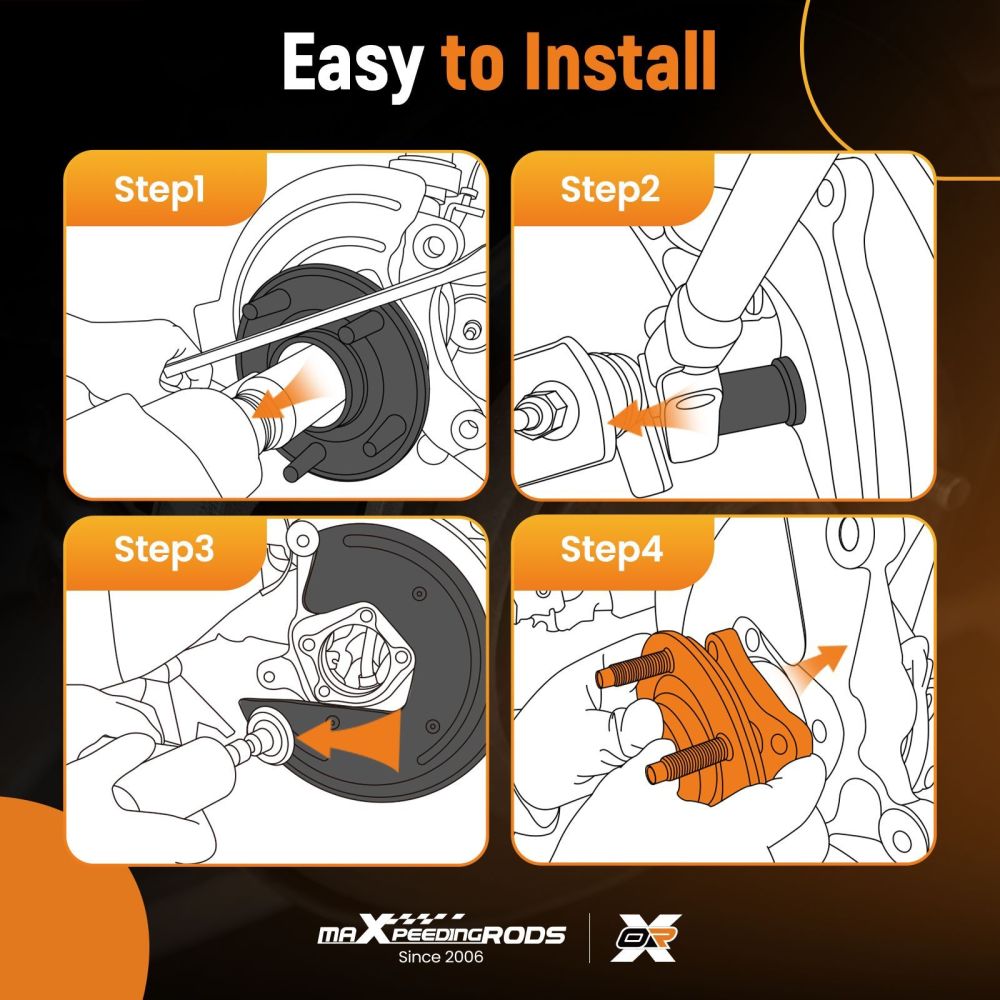 Easy to Install

Step1

Step2

Step3

Step4

maXpeedingRODS
Since 2006

OR