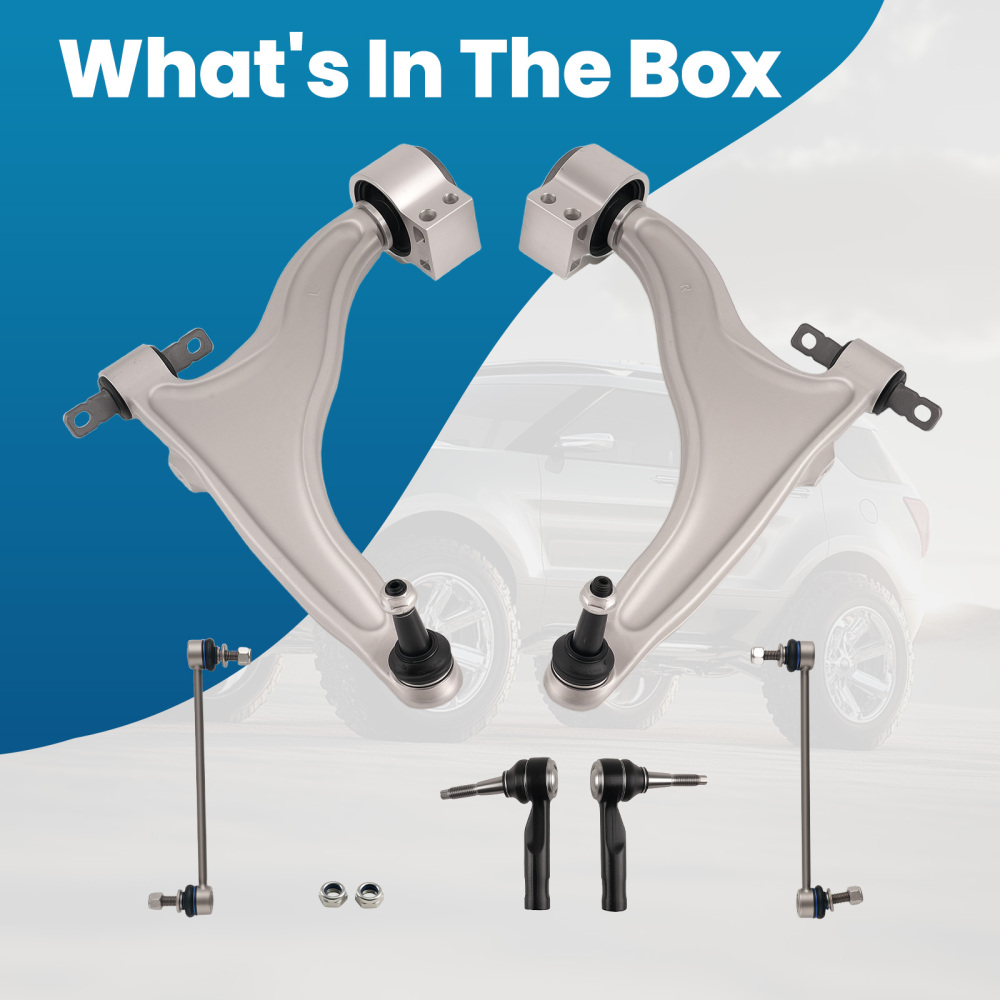 What's In The Box