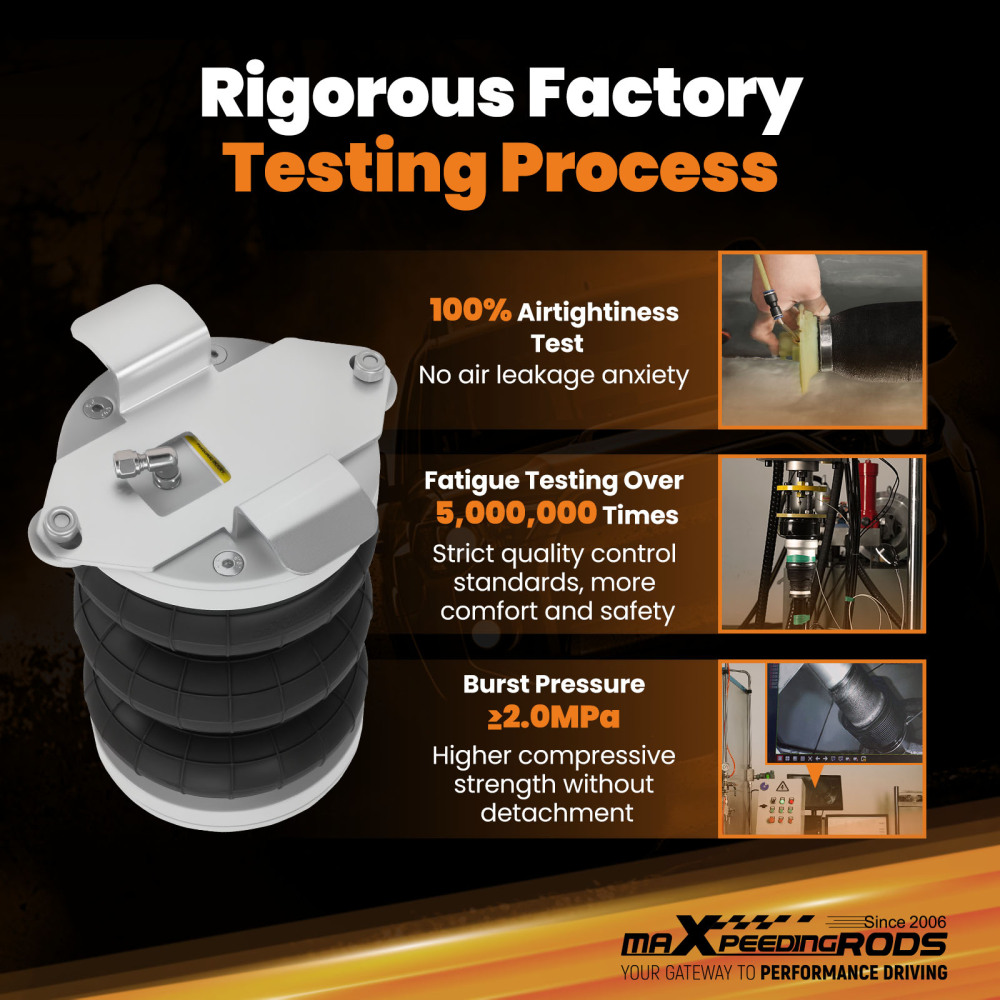 Rigorous Factory Testing Process

100% Airtightiness Test
No air leakage anxiety

Fatigue Testing Over 5,000,000 Times
Strict quality control standards, more comfort and safety

Burst Pressure ≥2.0MPa
Higher compressive strength without detachment

Since 2006
maXpeedingRODS
YOUR GATEWAY TO PERFORMANCE DRIVING