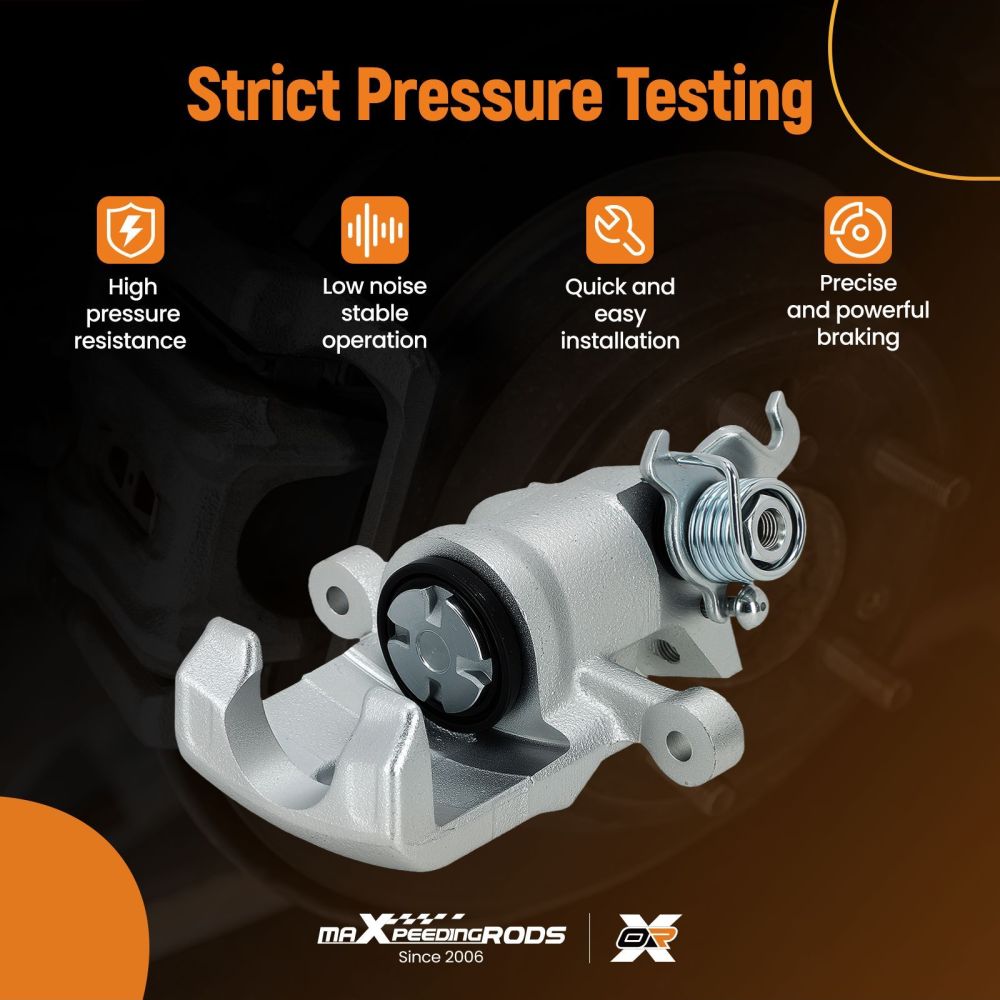 Strict Pressure Testing

High pressure resistance

Low noise stable operation

Quick and easy installation

Precise and powerful braking

maXpeedingRODS
Since 2006

OR