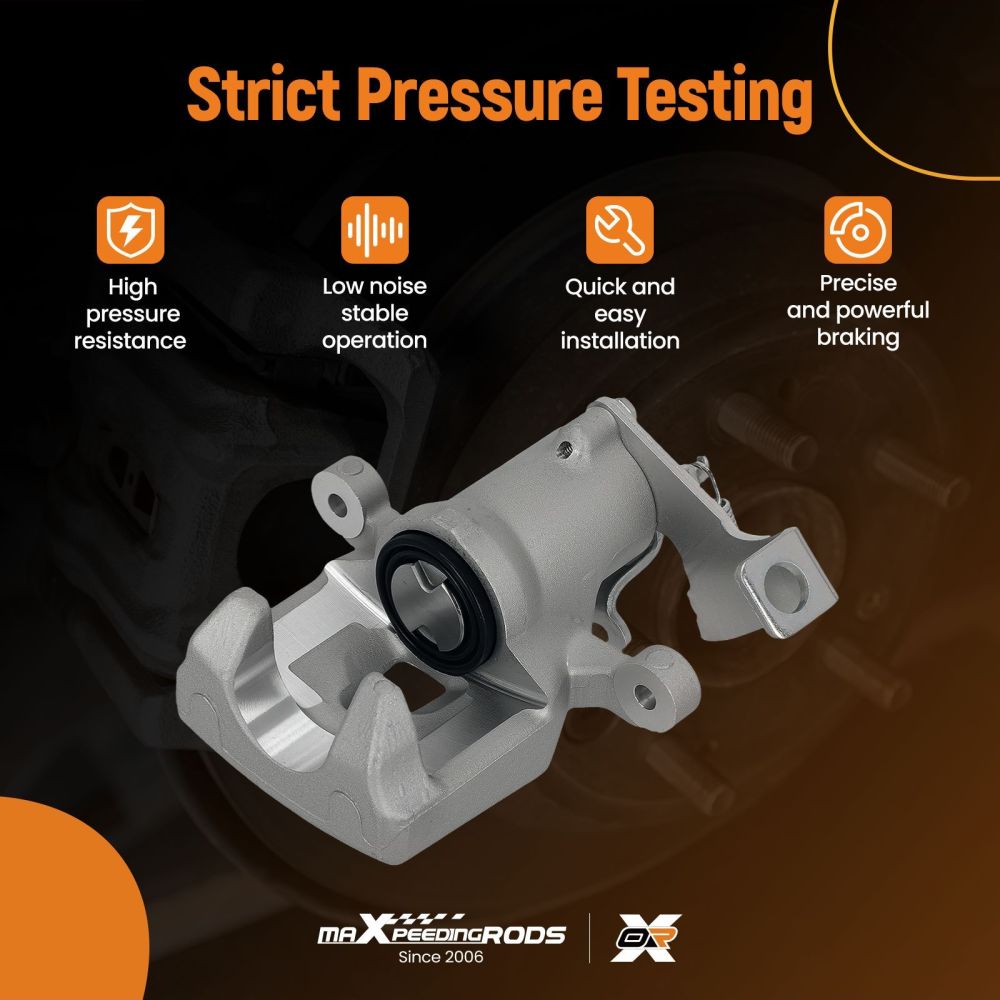 Strict Pressure Testing

High pressure resistance

Low noise stable operation

Quick and easy installation

Precise and powerful braking

maXpeedingRODS
Since 2006

OR