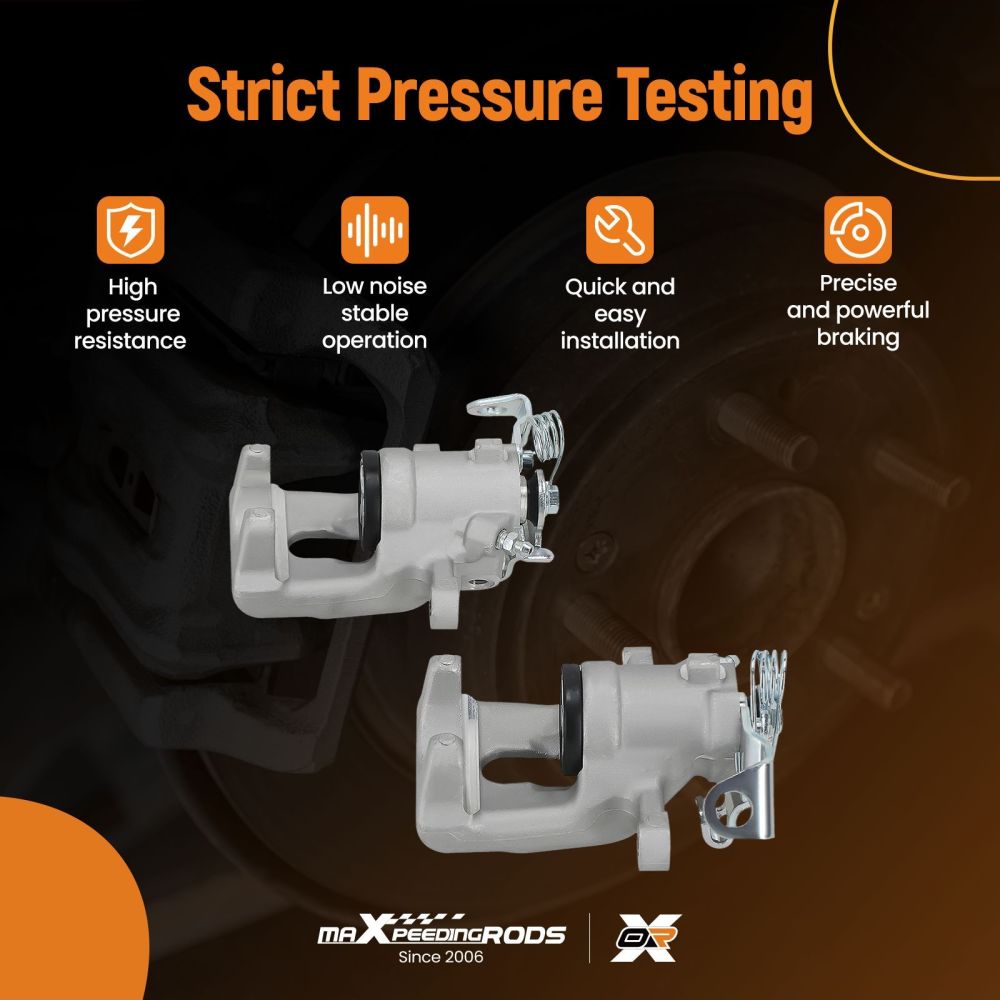 Strict Pressure Testing

High pressure resistance

Low noise stable operation

Quick and easy installation

Precise and powerful braking

maXpeedingRODS
Since 2006

OR