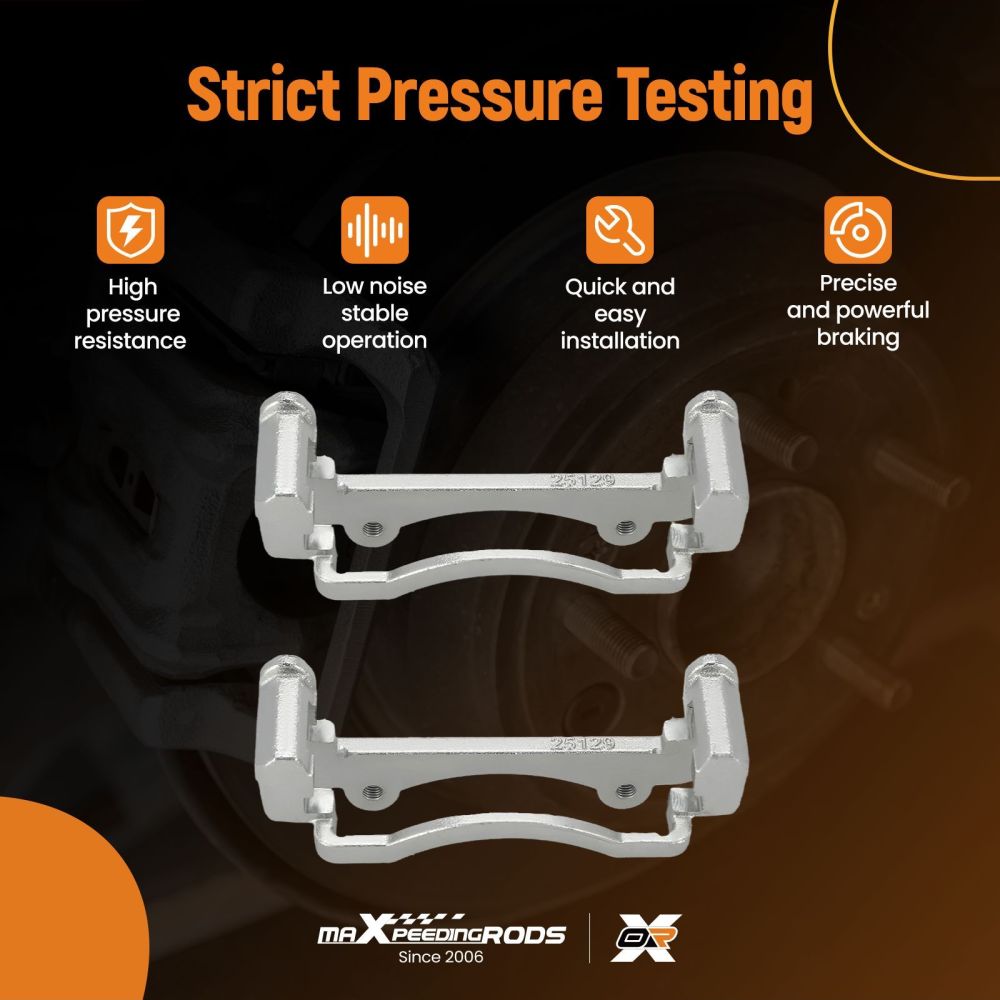 Strict Pressure Testing

High pressure resistance

Low noise stable operation

Quick and easy installation

Precise and powerful braking

25129

25129

maXpeedingRODS
Since 2006

OR