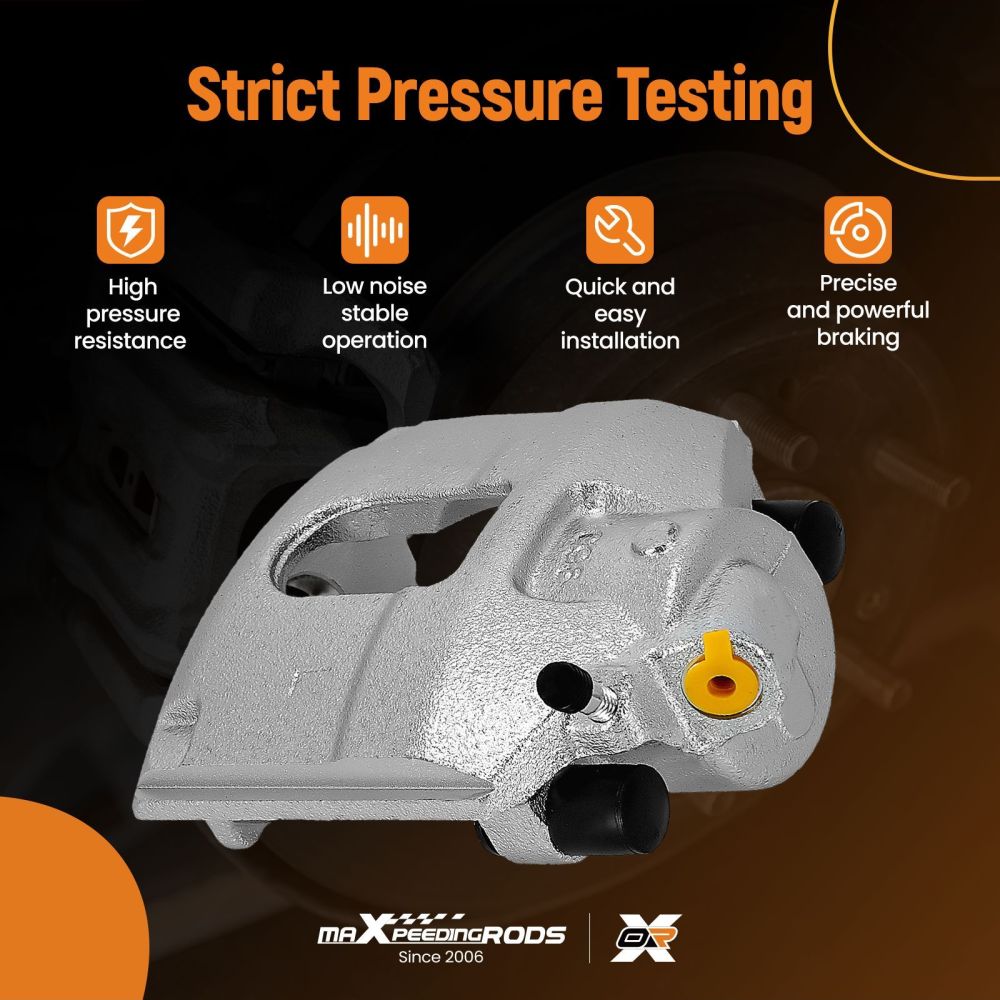 Strict Pressure Testing

High pressure resistance

Low noise stable operation

Quick and easy installation

Precise and powerful braking

maXpeedingRODS
Since 2006

OR