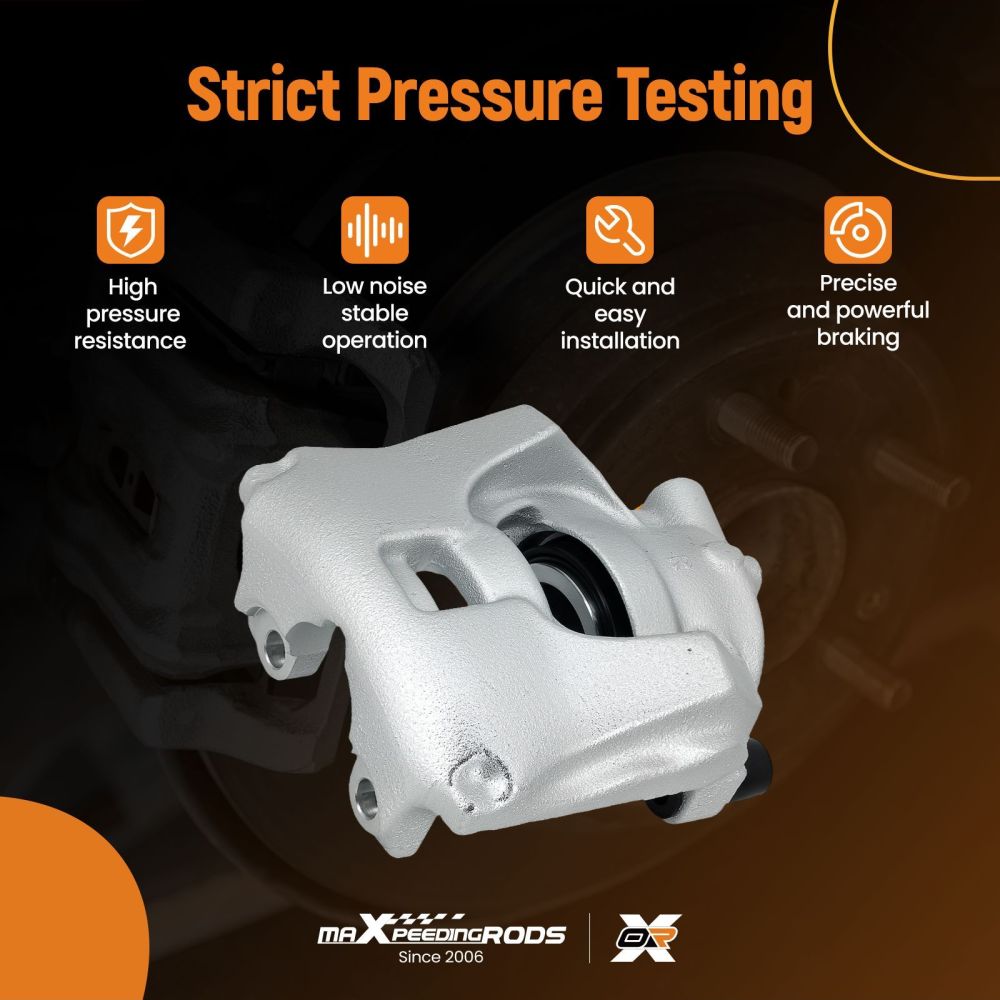 Strict Pressure Testing

High pressure resistance

Low noise stable operation

Quick and easy installation

Precise and powerful braking

maXpeedingRODS
Since 2006

OR