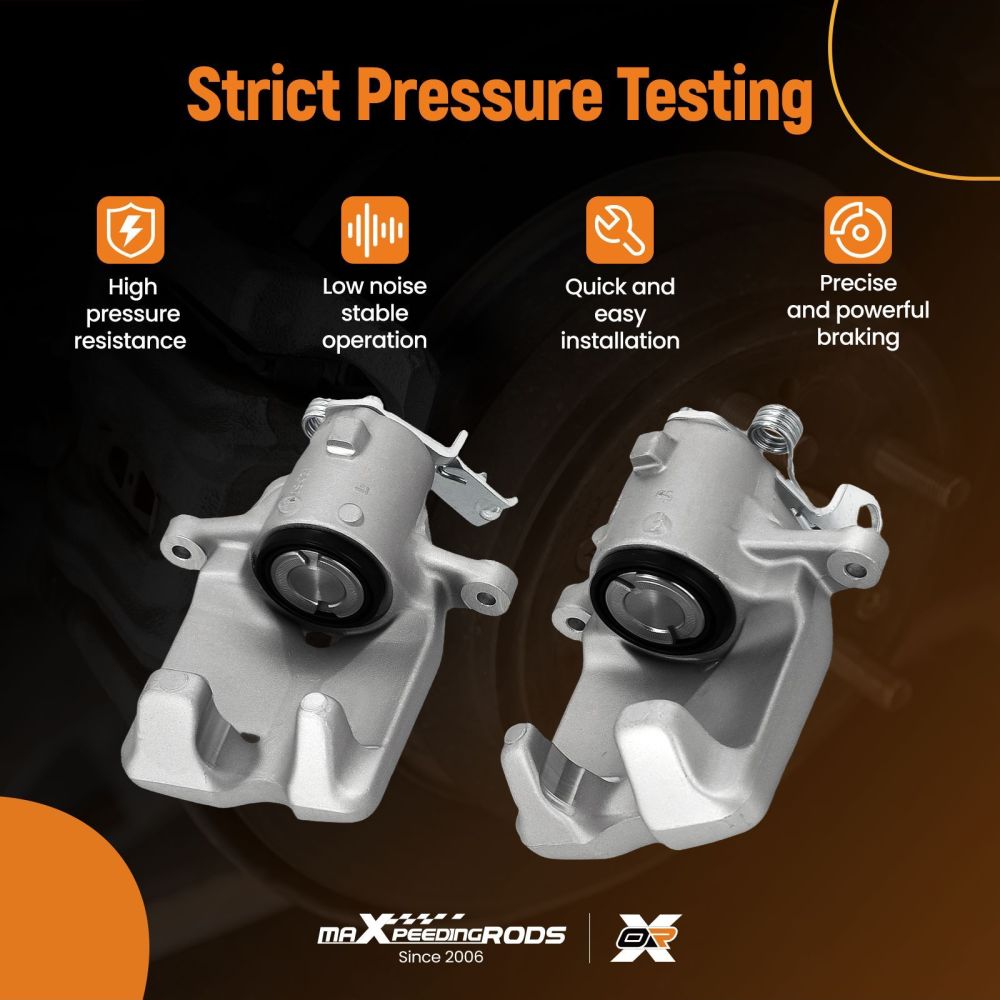 Strict Pressure Testing

High pressure resistance

Low noise stable operation

Quick and easy installation

Precise and powerful braking

maXpeedingRODS
Since 2006

OR