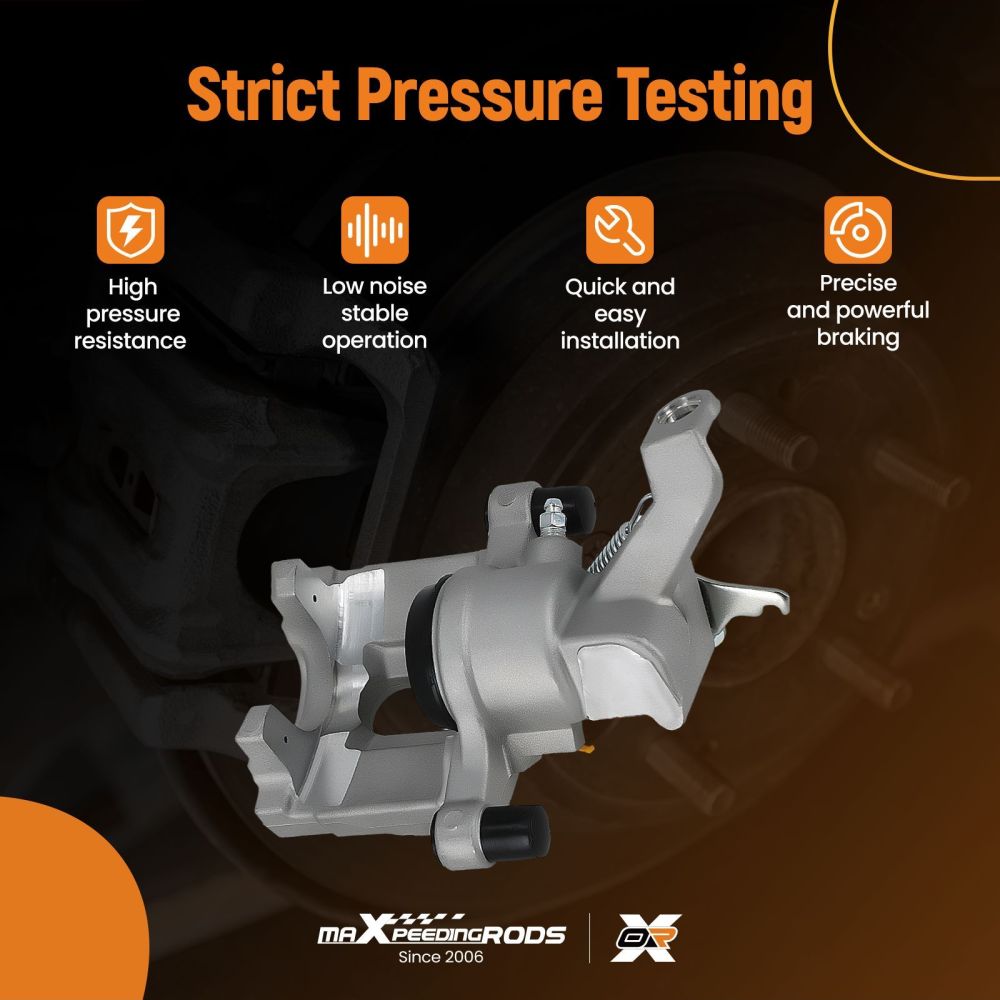 Strict Pressure Testing

High pressure resistance

Low noise stable operation

Quick and easy installation

Precise and powerful braking

maXpeedingRODS
Since 2006

OR