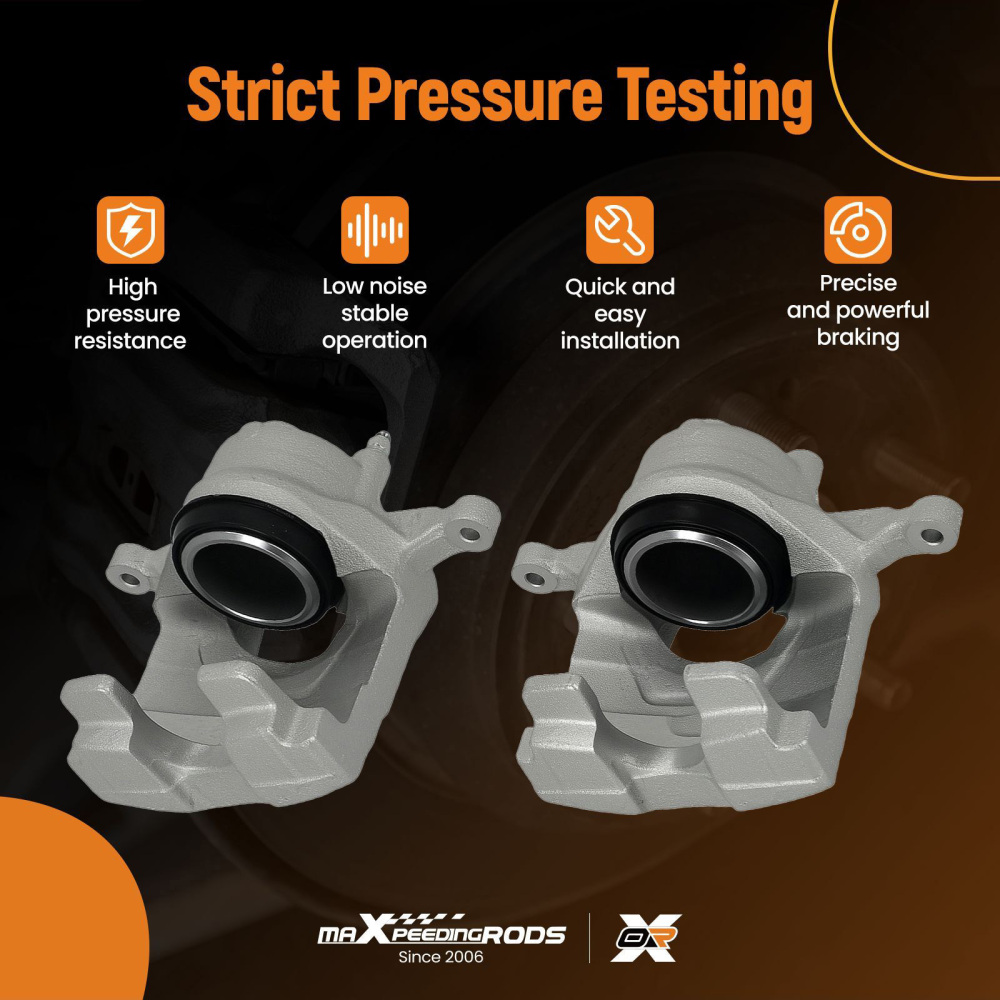 Strict Pressure Testing

High pressure resistance

Low noise stable operation

Quick and easy installation

Precise and powerful braking

maXpeedingRODS
Since 2006

OR