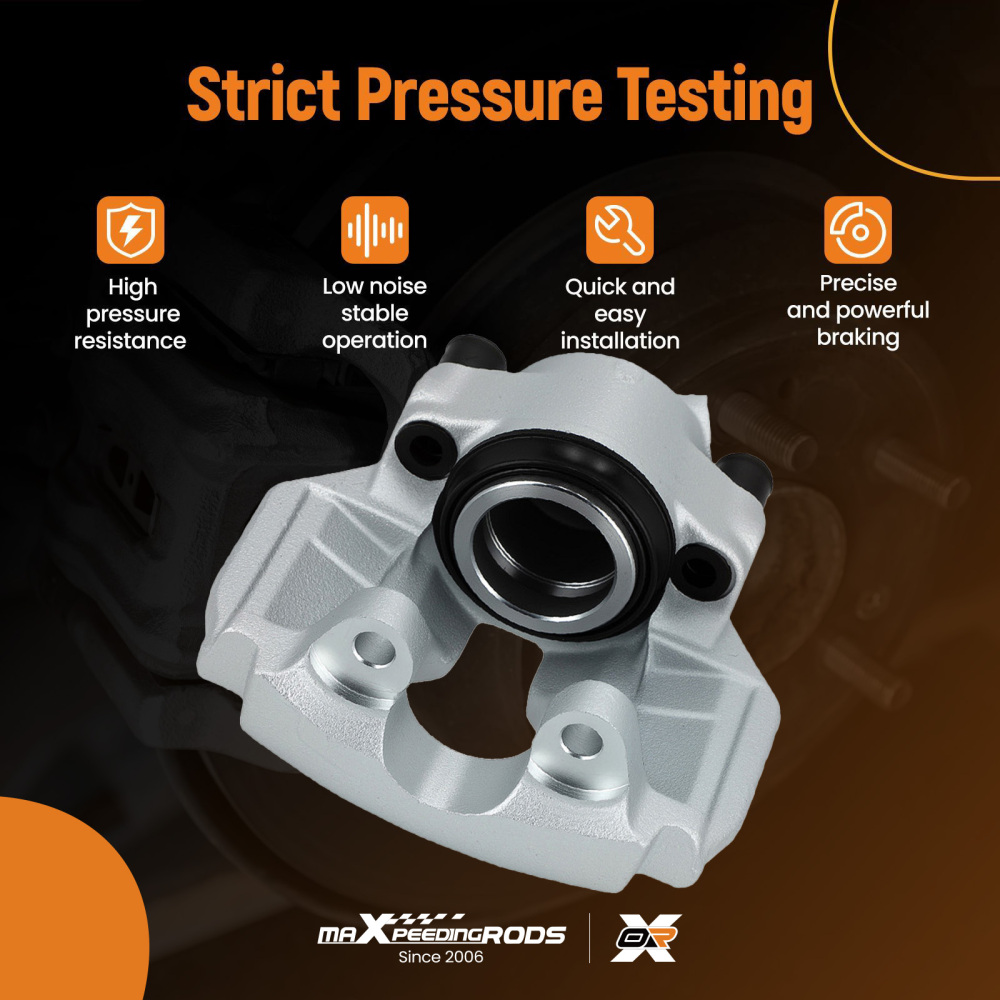 Strict Pressure Testing

High pressure resistance

Low noise stable operation

Quick and easy installation

Precise and powerful braking

maXpeedingRODS
Since 2006

OR