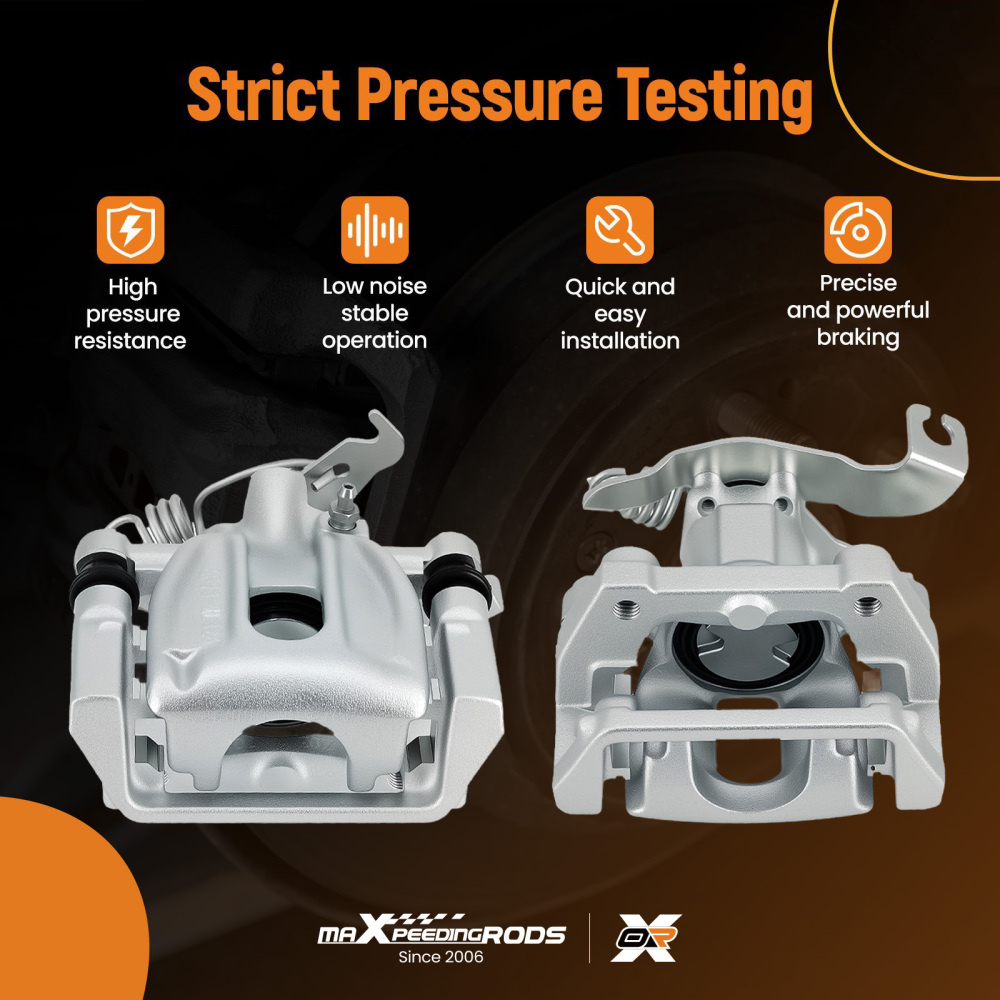 Strict Pressure Testing

High pressure resistance

Low noise stable operation

Quick and easy installation

Precise and powerful braking

maXpeedingRODS
Since 2006

OR