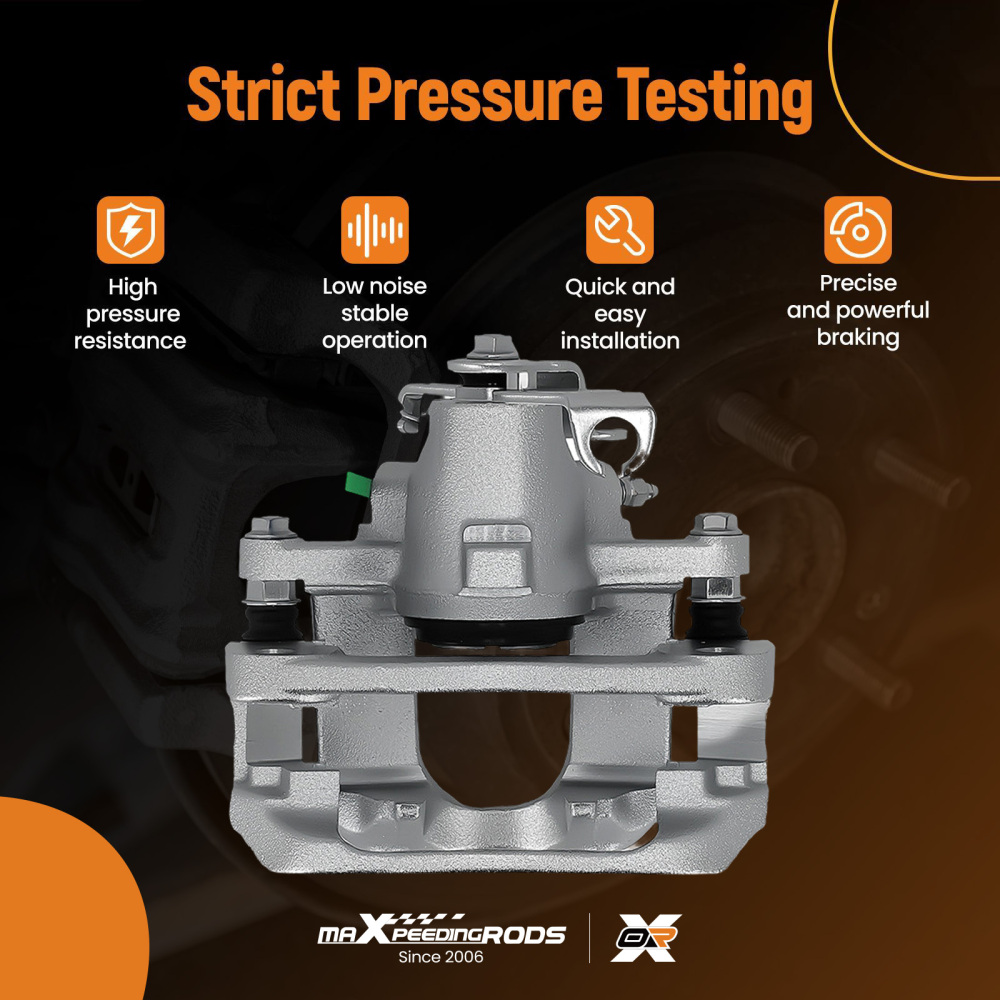 Strict Pressure Testing

High pressure resistance

Low noise stable operation

Quick and easy installation

Precise and powerful braking

maXpeedingRODS
Since 2006

OR