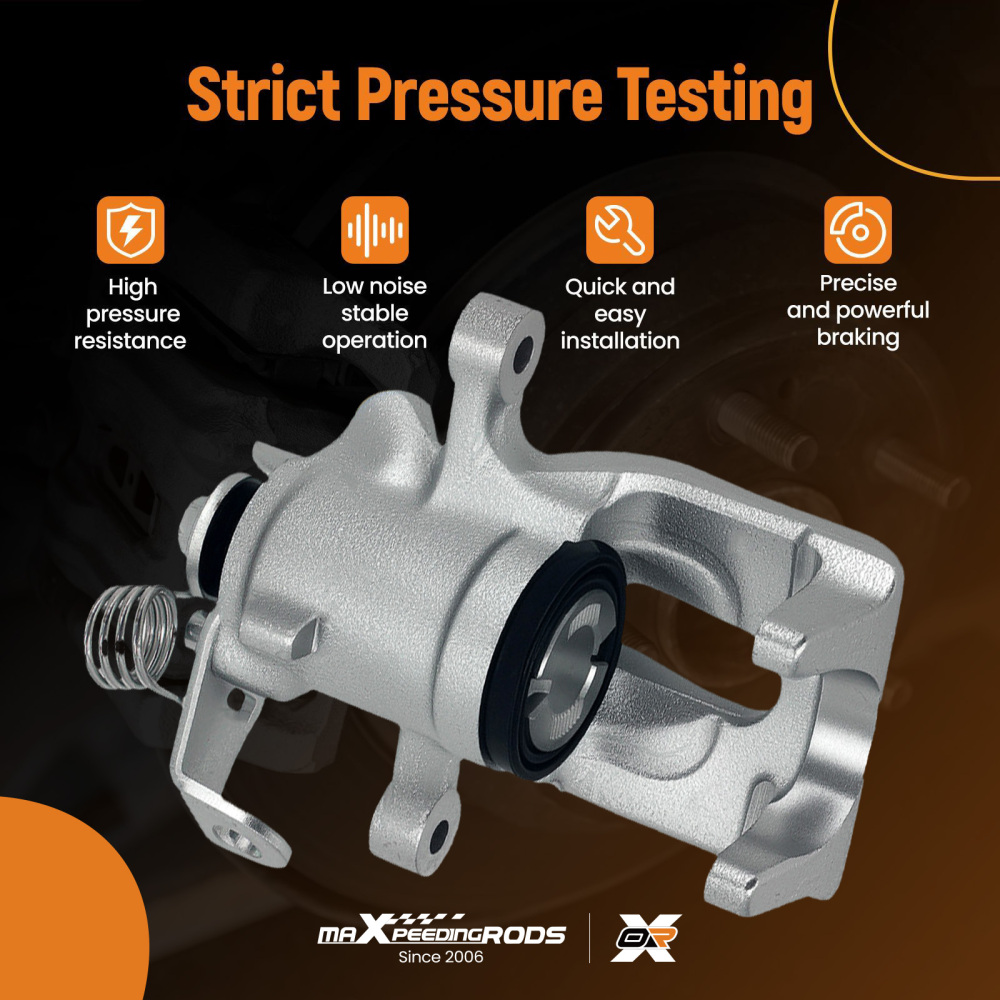 Strict Pressure Testing

High pressure resistance

Low noise stable operation

Quick and easy installation

Precise and powerful braking

maXpeedingRODS
Since 2006

OR