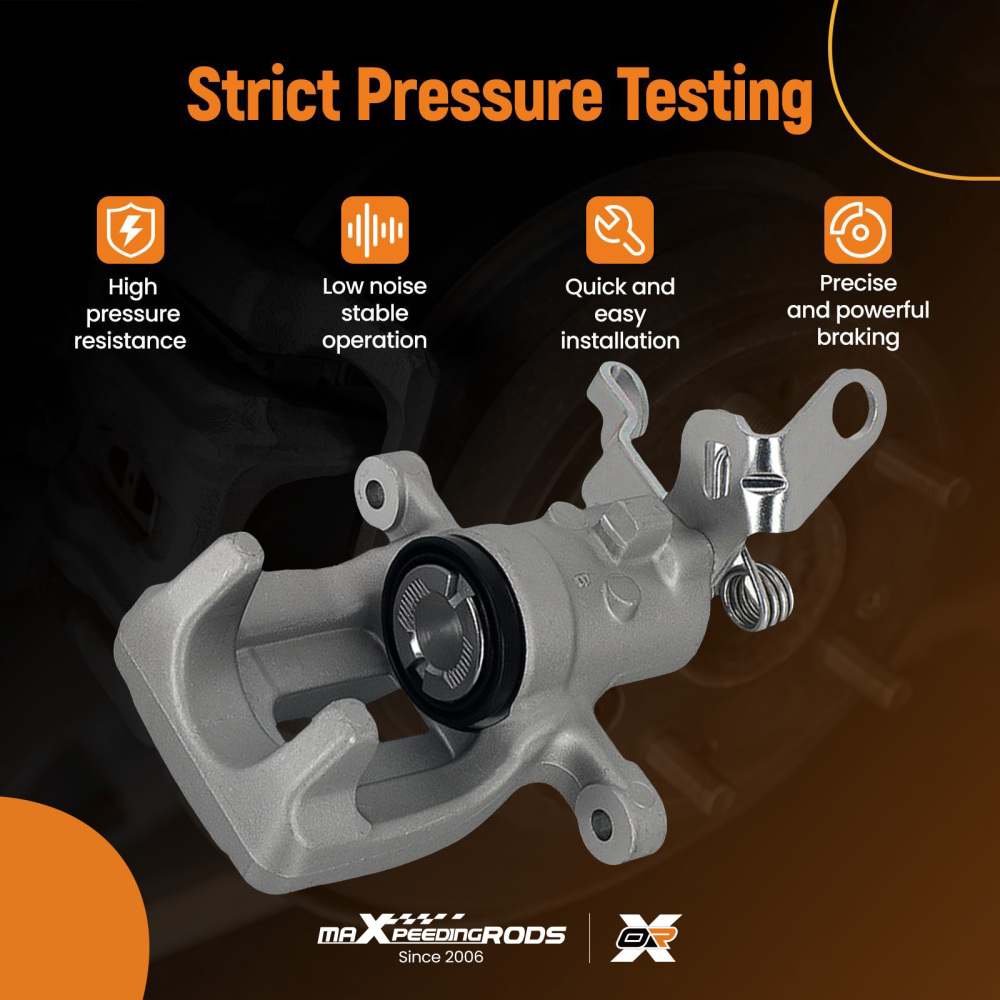 Strict Pressure Testing

High pressure resistance

Low noise stable operation

Quick and easy installation

Precise and powerful braking

maXpeedingRODS
Since 2006

OR