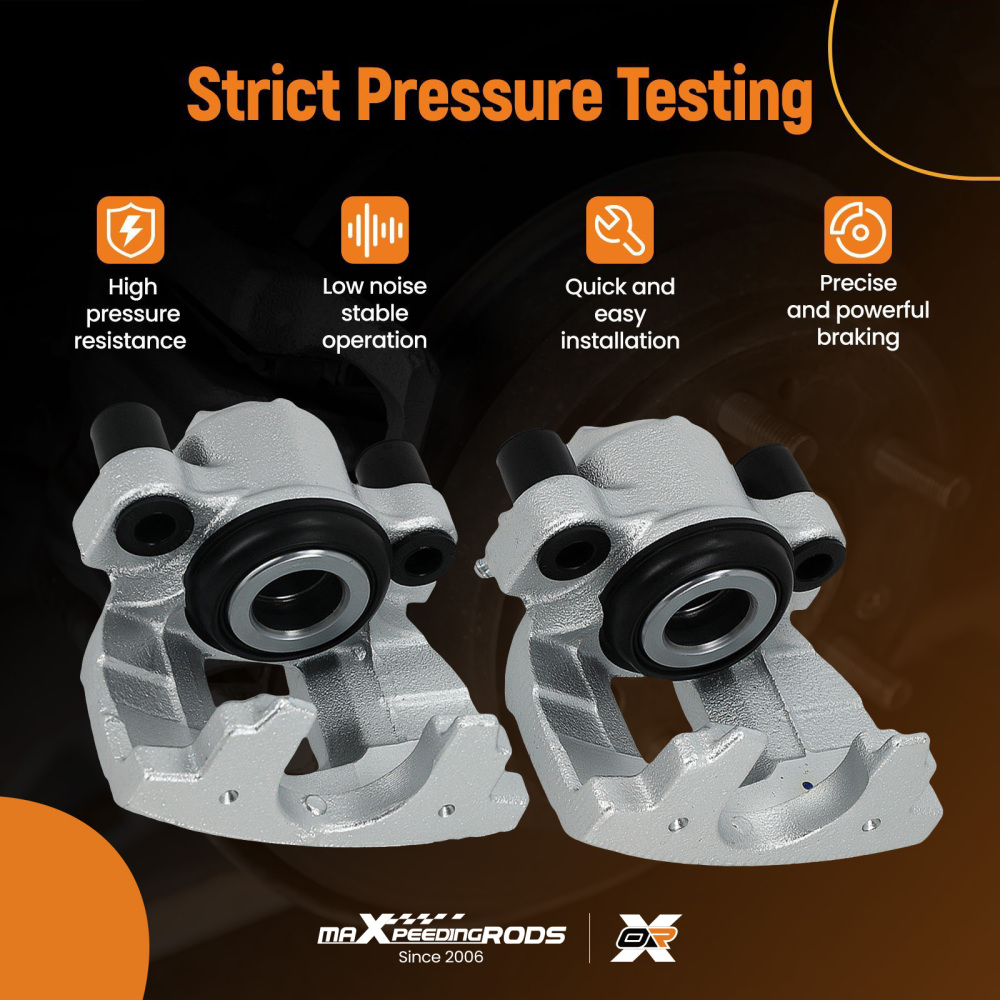 Strict Pressure Testing

High pressure resistance

Low noise stable operation

Quick and easy installation

Precise and powerful braking

maXpeedingRODS
Since 2006

OR