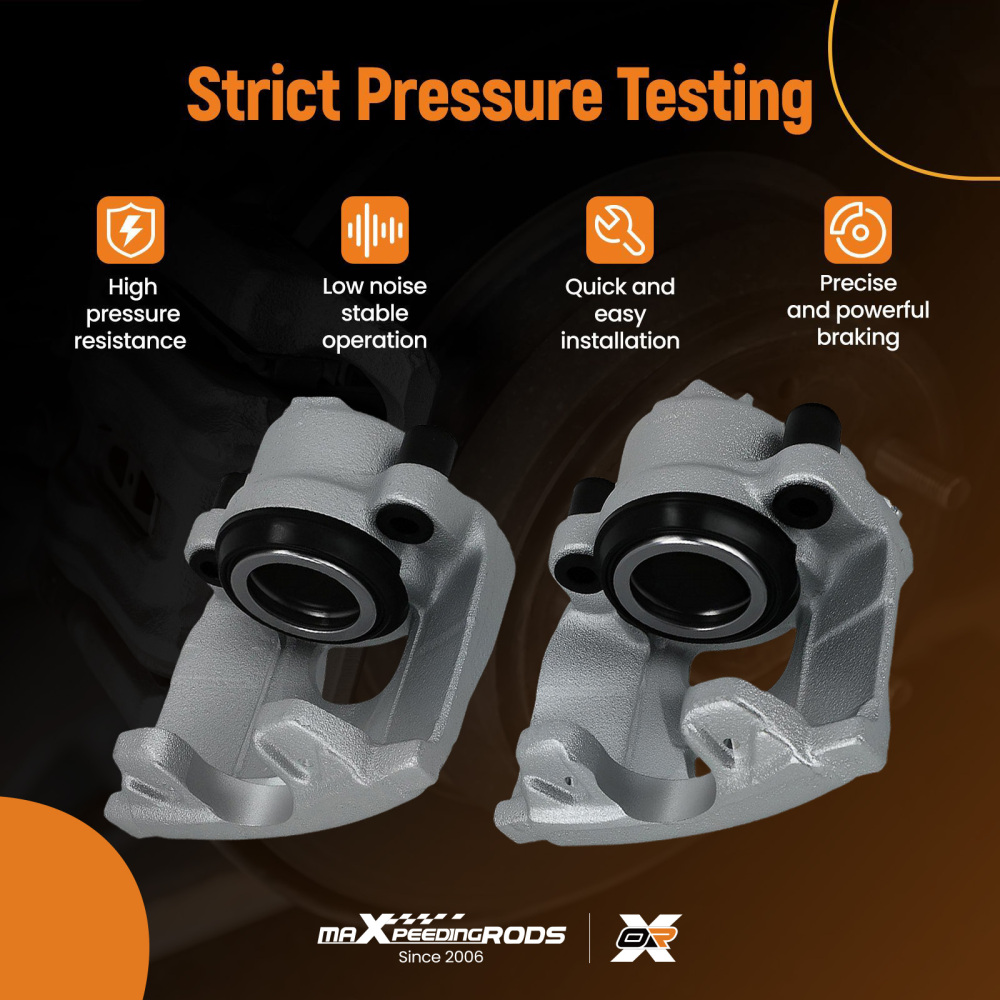 Strict Pressure Testing

High pressure resistance

Low noise stable operation

Quick and easy installation

Precise and powerful braking

maXpeedingRODS
Since 2006

OR