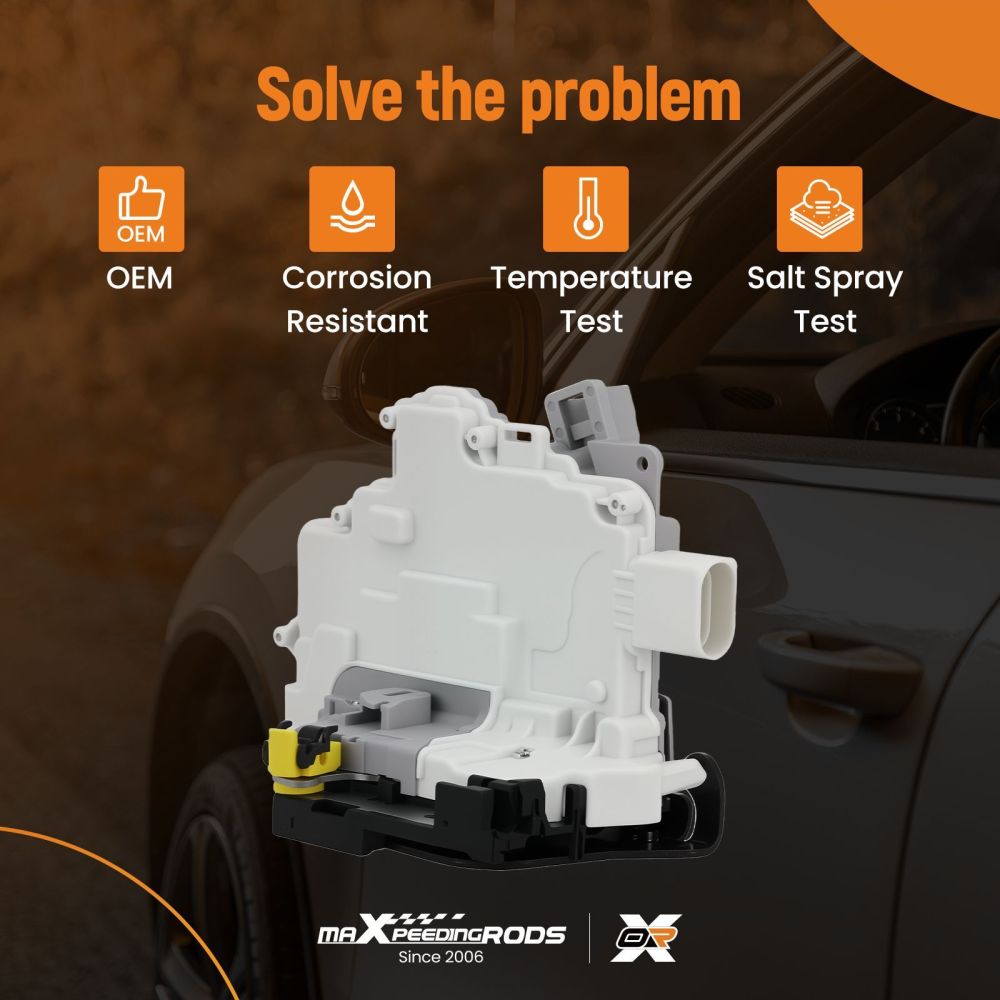 Solve the problem

OEM
OEM

Corrosion Resistant

Temperature Test

Salt Spray Test

maXpeedingRODS
Since 2006

OR