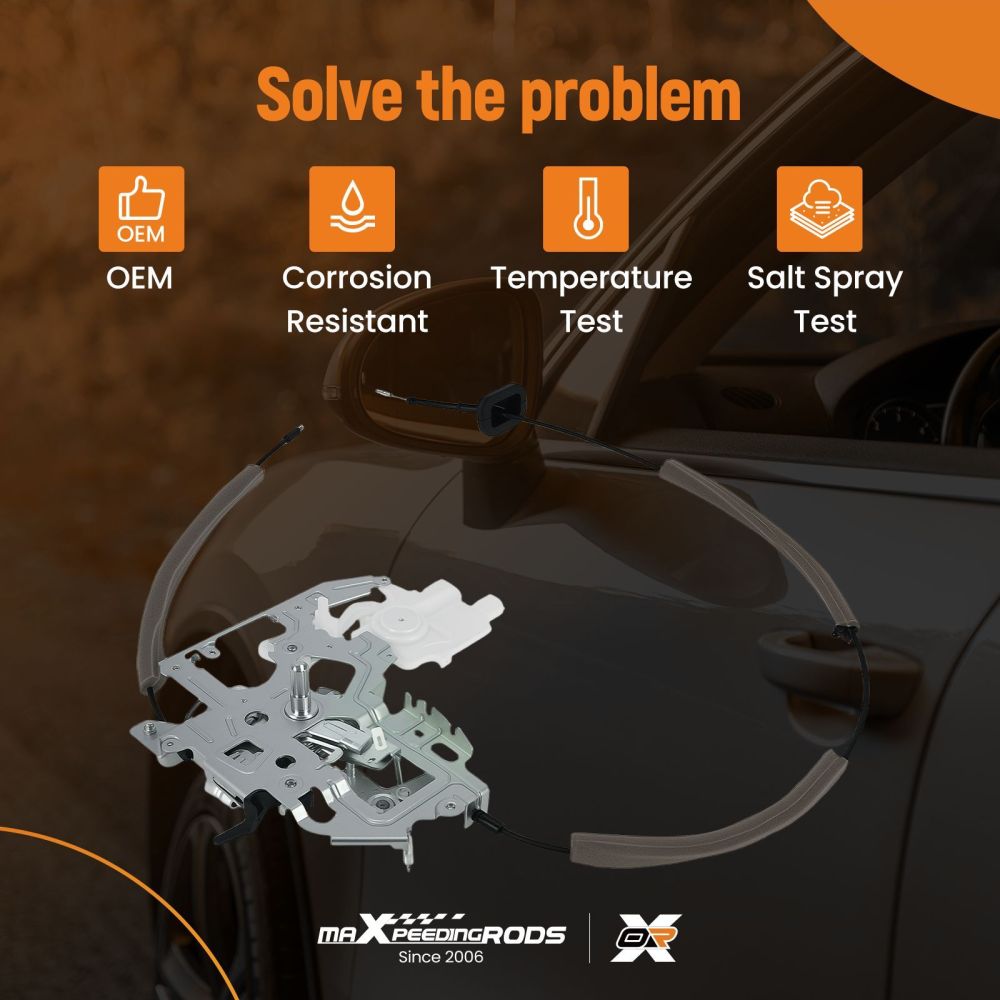 Solve the problem

OEM
OEM

Corrosion Resistant

Temperature Test

Salt Spray Test

maXpeedingRODS
Since 2006

OR