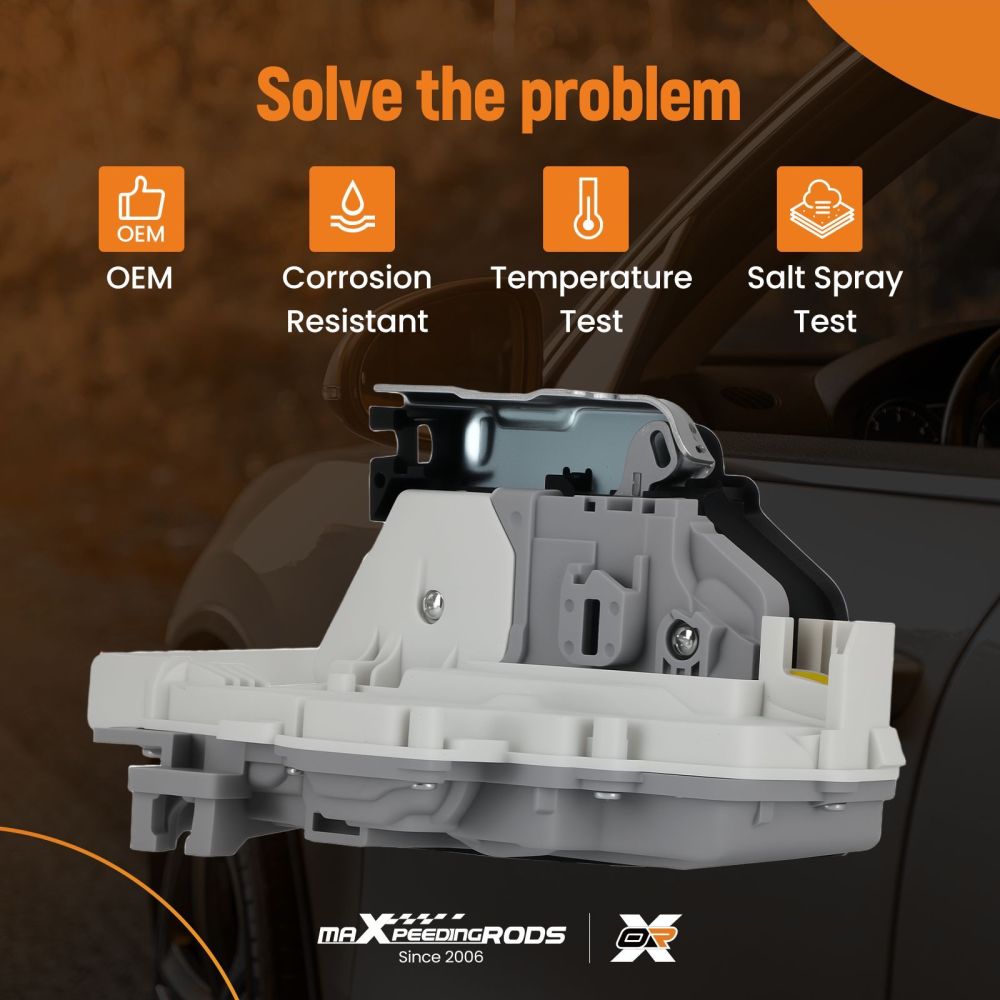 Solve the problem

OEM
OEM

Corrosion Resistant

Temperature Test

Salt Spray Test

maXpeedingRODS
Since 2006

OR