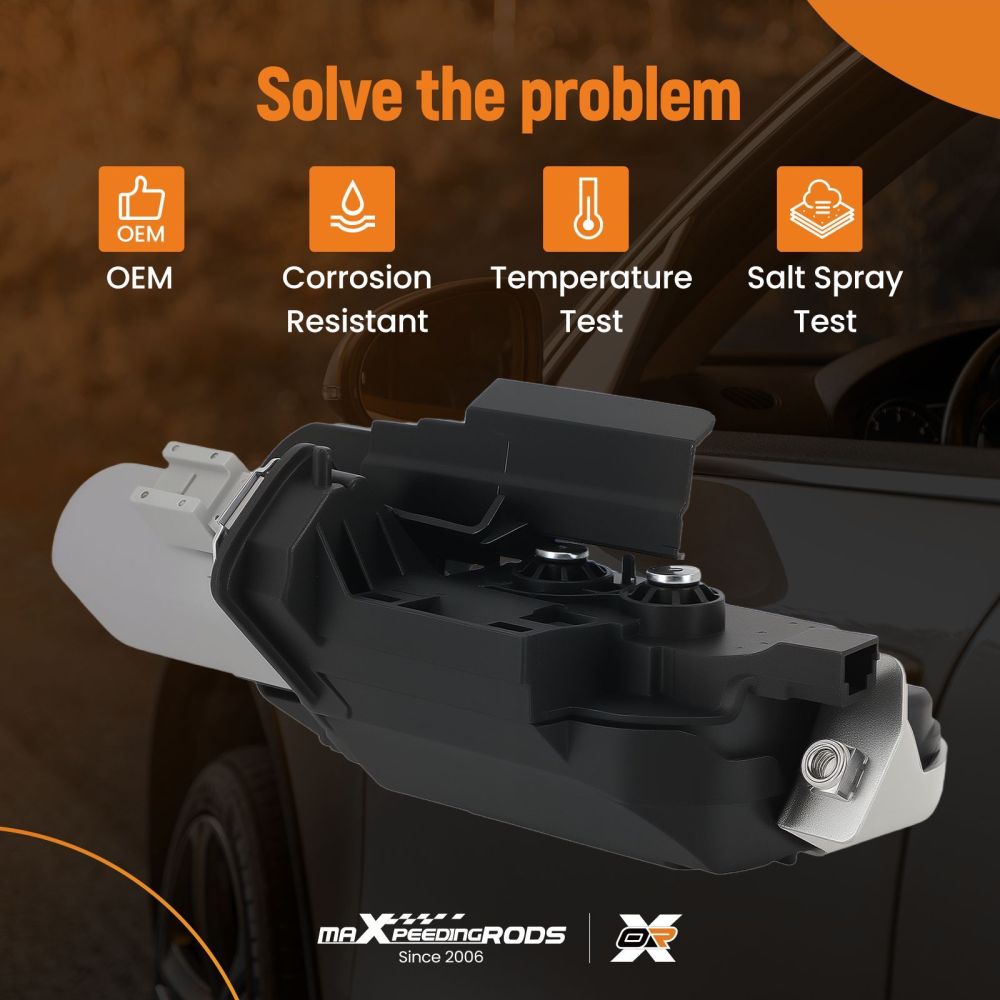 Solve the problem

OEM
OEM

Corrosion Resistant

Temperature Test

Salt Spray Test

maXpeedingRODS
Since 2006

OR