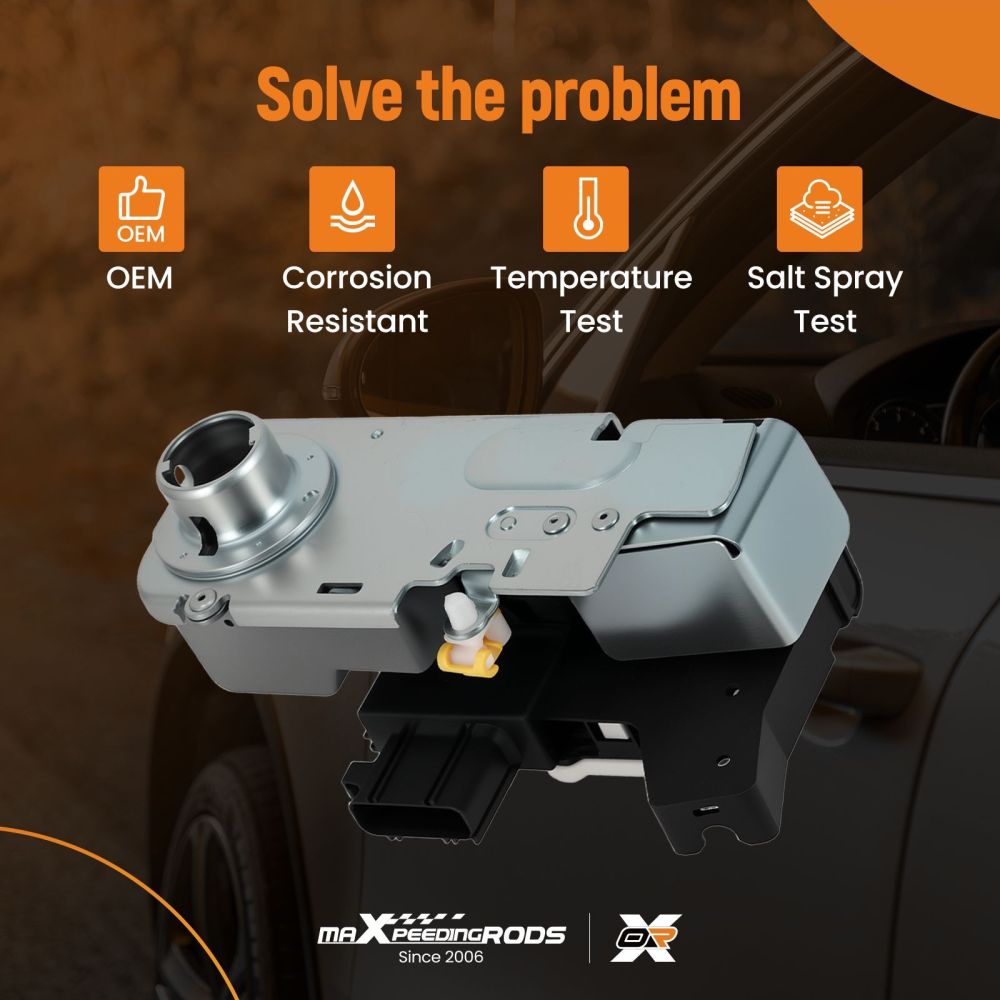 Solve the problem

OEM
OEM

Corrosion Resistant

Temperature Test

Salt Spray Test

maXpeedingRODS
Since 2006

OR