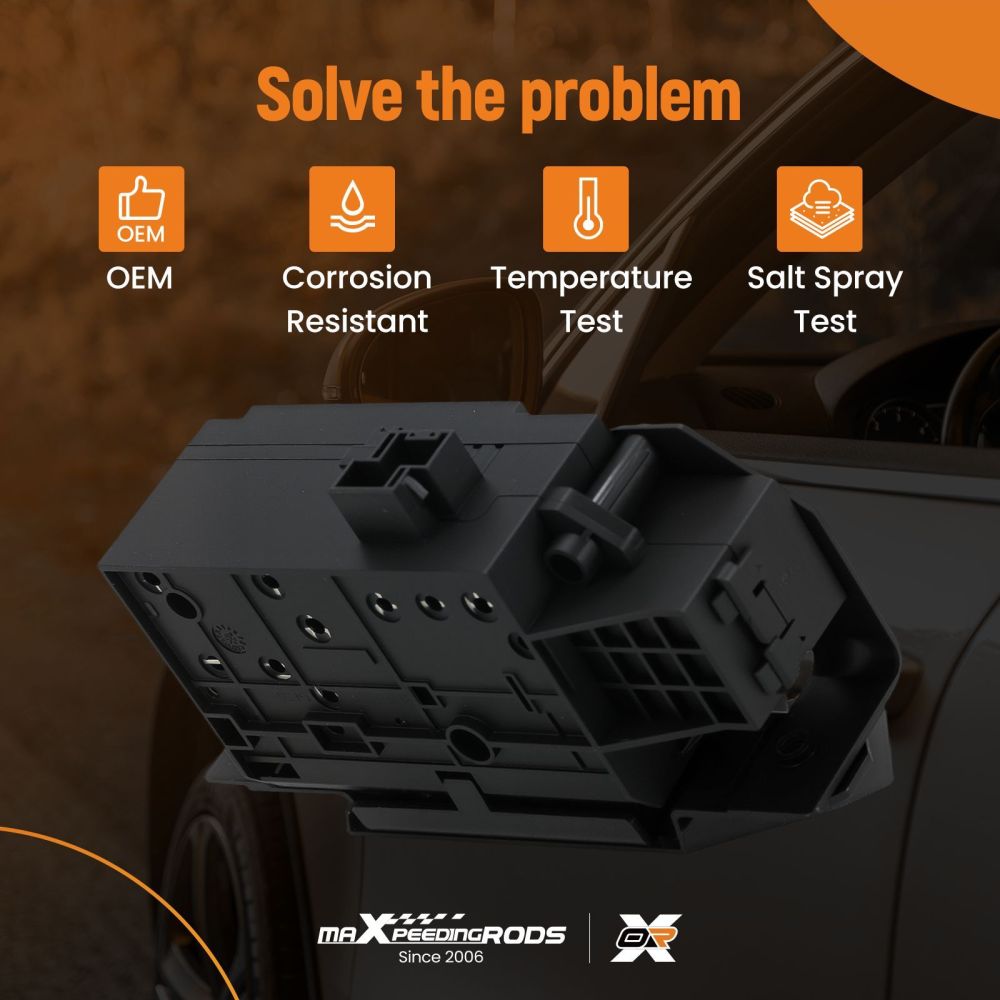 Solve the problem

OEM

OEM

Corrosion Resistant

Temperature Test

Salt Spray Test

maXpeedingRODS
Since 2006

OR