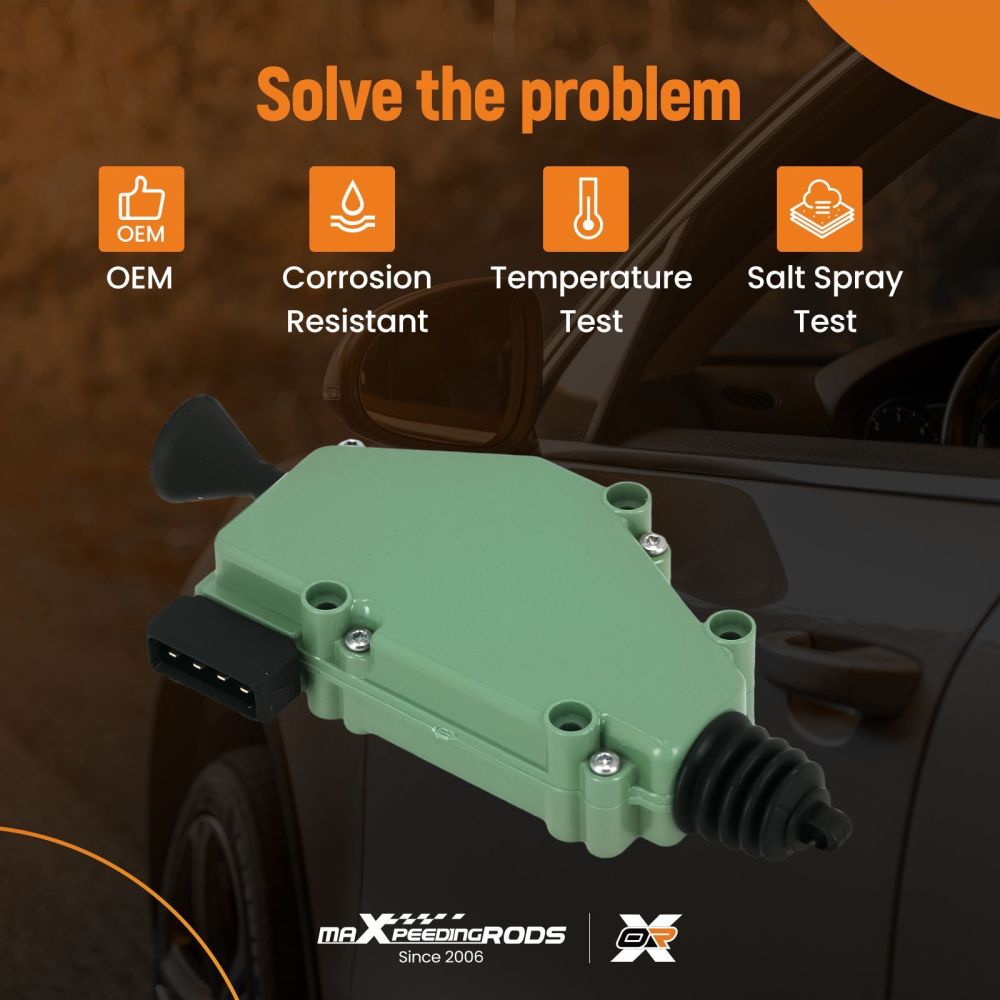 Solve the problem

OEM

OEM

Corrosion Resistant

Temperature Test

Salt Spray Test

maXpeedingRODS
Since 2006

OR