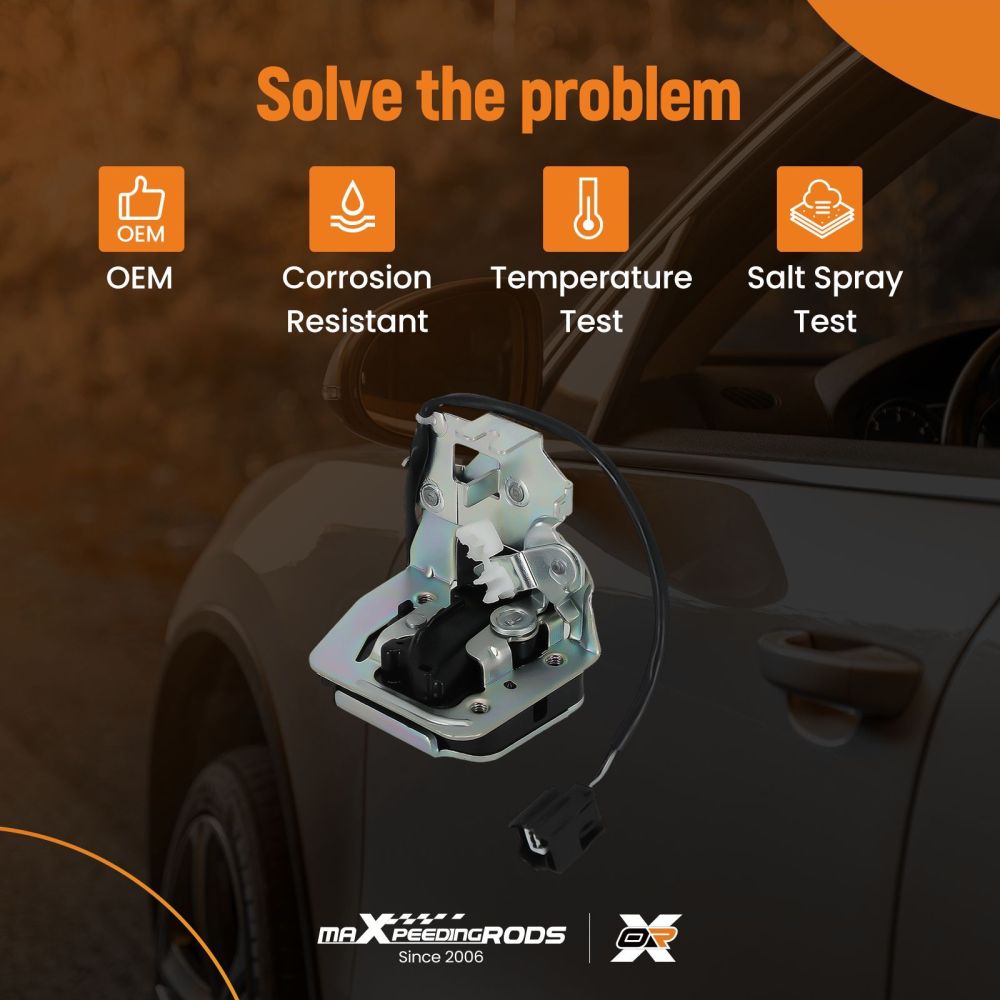 Solve the problem

OEM

OEM

Corrosion Resistant

Temperature Test

Salt Spray Test

maXpeedingRODS
Since 2006

OR