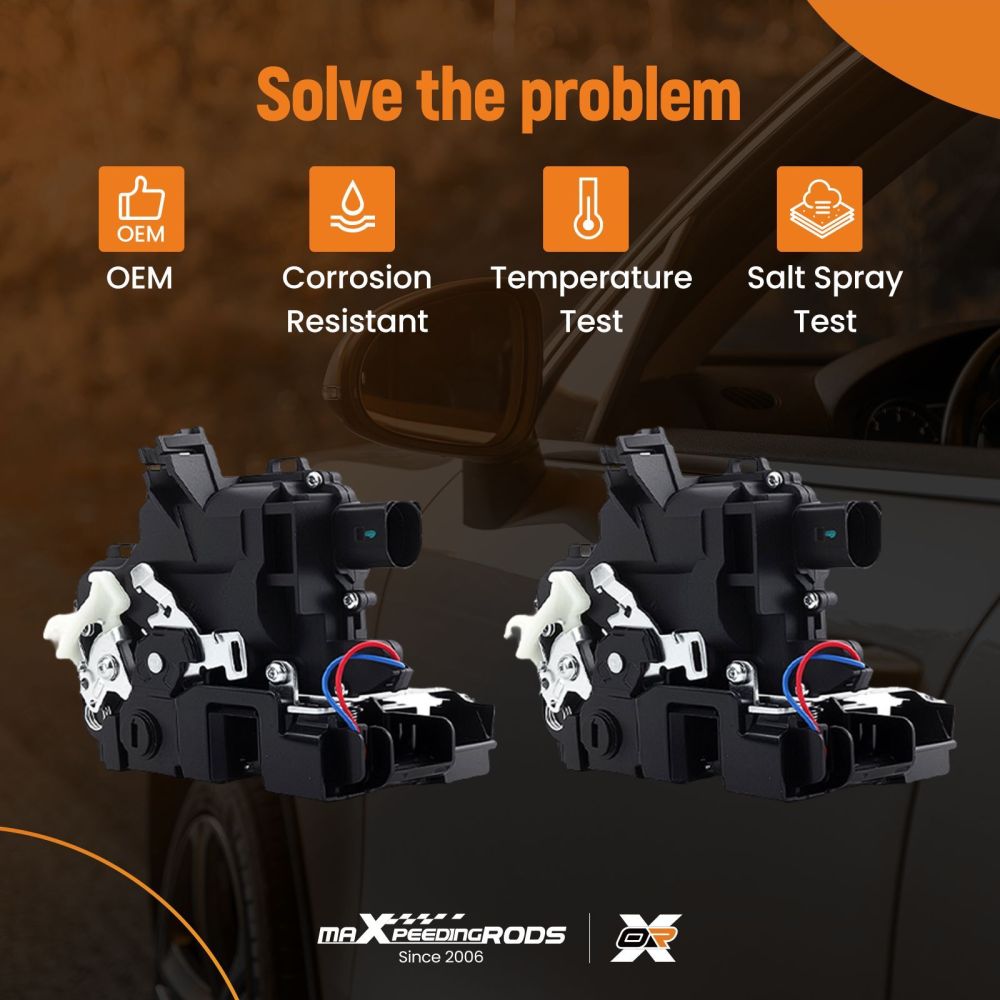 Solve the problem

OEM
OEM

Corrosion Resistant

Temperature Test

Salt Spray Test

maXpeedingRODS
Since 2006

OR