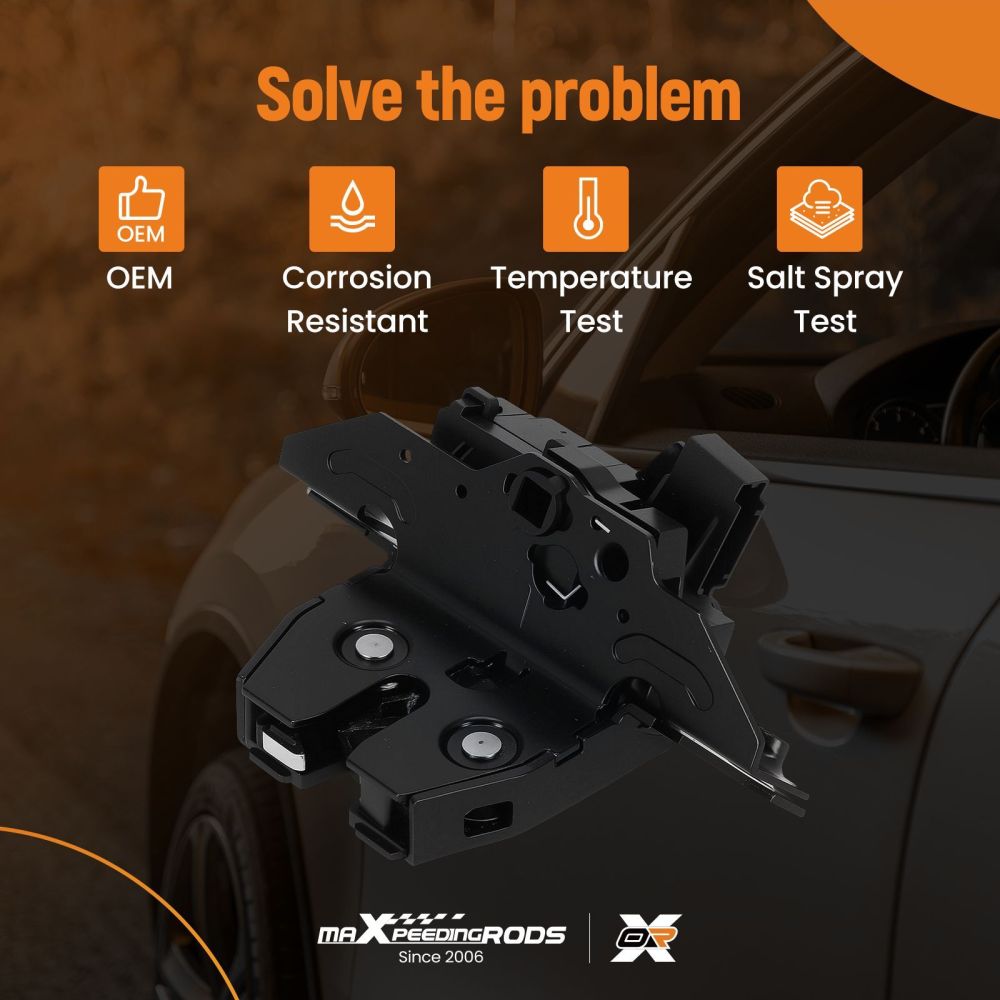 Solve the problem

OEM
OEM

Corrosion Resistant

Temperature Test

Salt Spray Test

maXpeedingRODS
Since 2006

OR