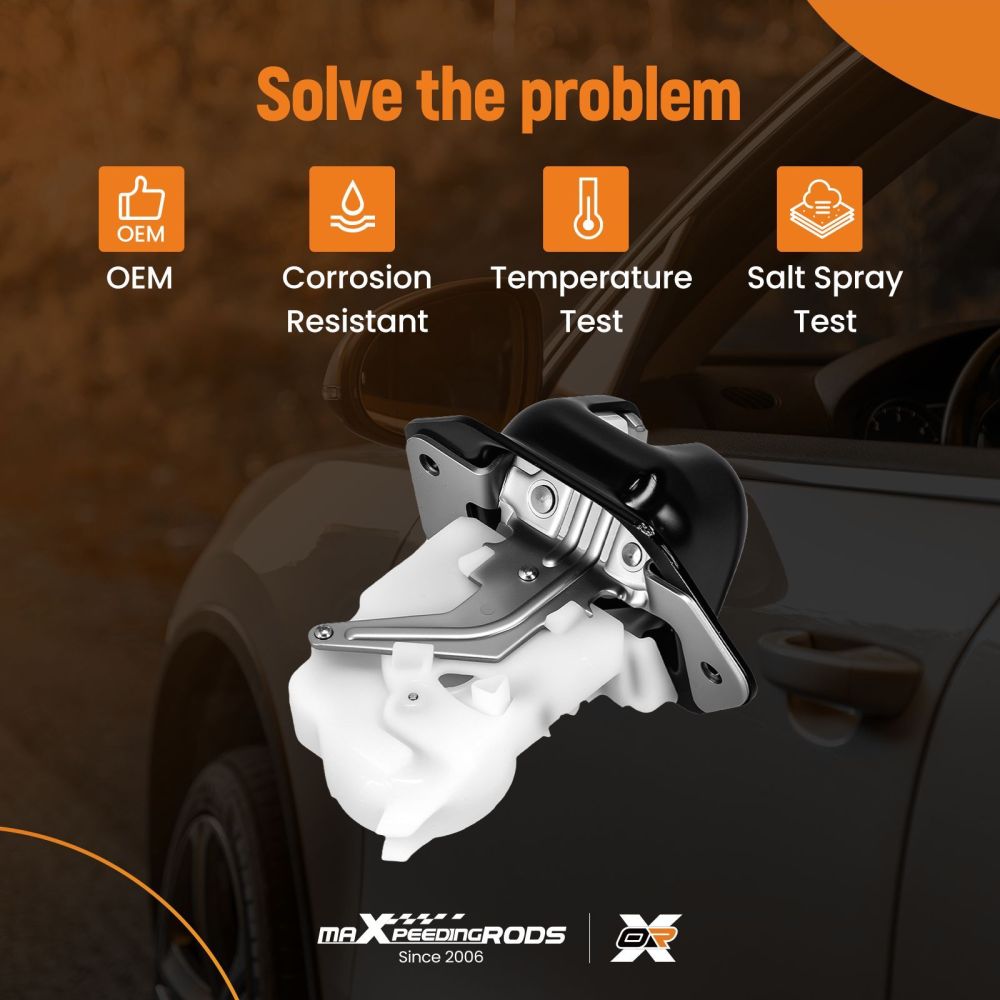 Solve the problem

OEM
OEM

Corrosion Resistant

Temperature Test

Salt Spray Test

maXpeedingRODS
Since 2006

OR