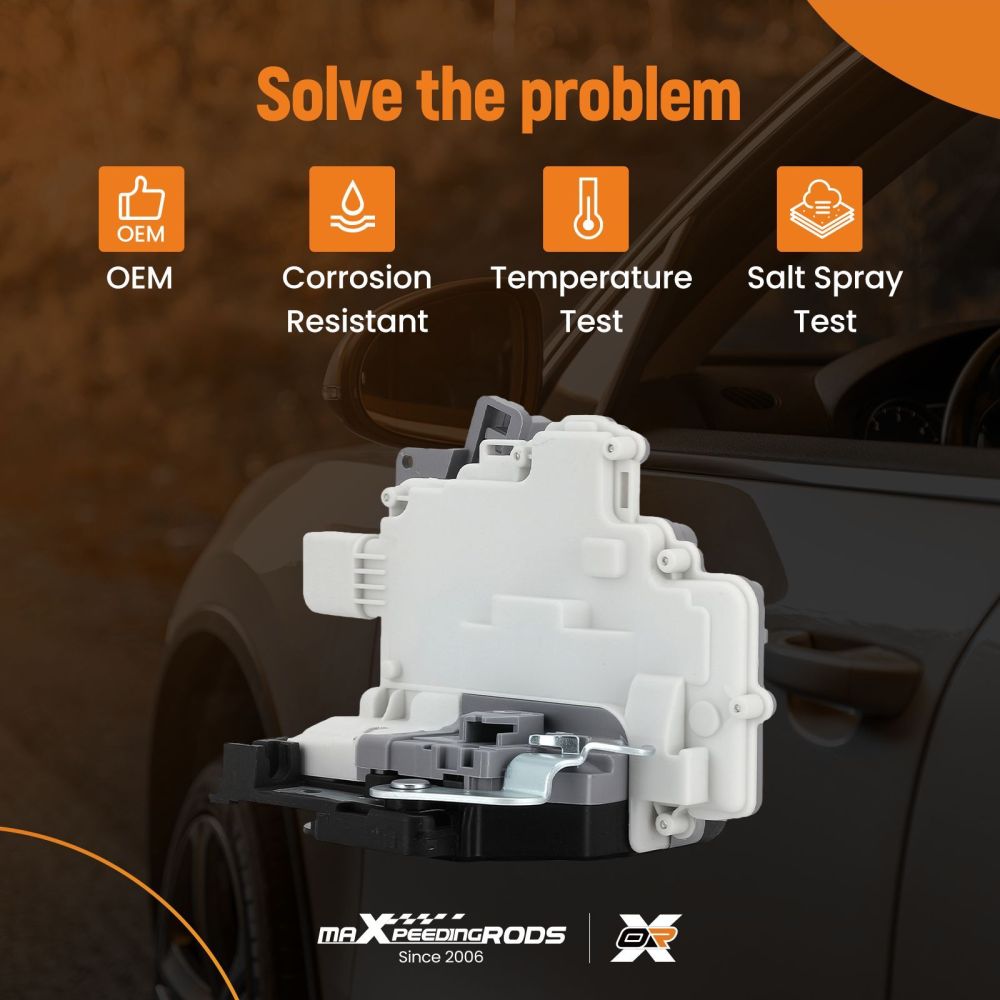 Solve the problem

OEM
OEM

Corrosion Resistant

Temperature Test

Salt Spray Test

maXpeedingRODS
Since 2006

OR