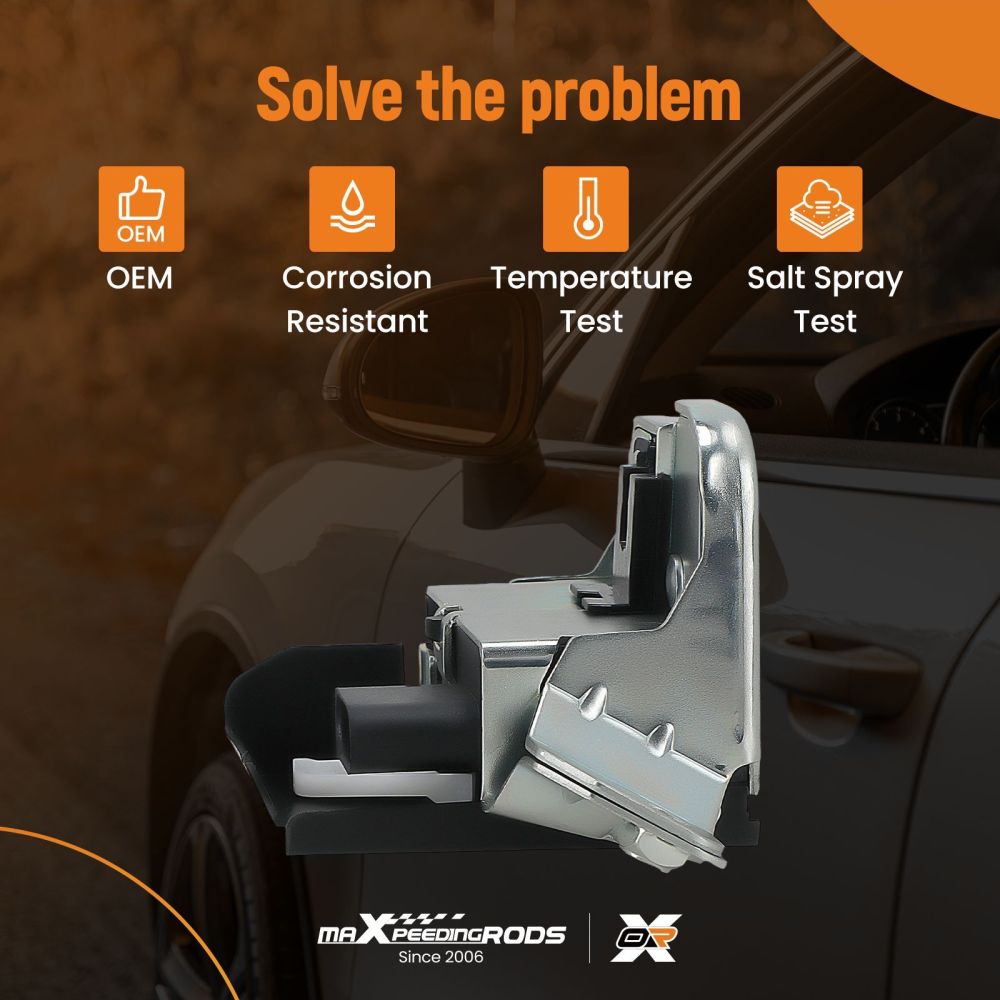 Solve the problem

OEM
OEM

Corrosion Resistant

Temperature Test

Salt Spray Test

maXpeedingRODS
Since 2006

OR