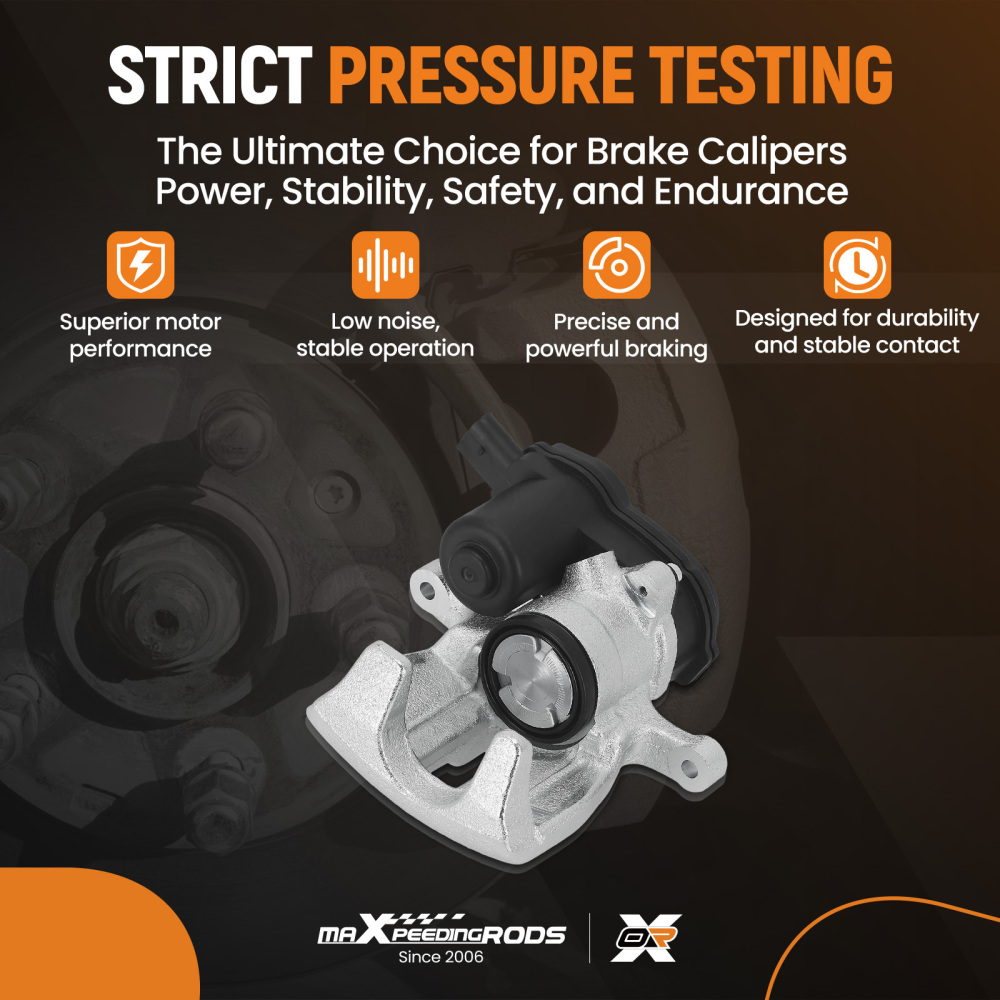 STRICT PRESSURE TESTING

The Ultimate Choice for Brake Calipers
Power, Stability, Safety, and Endurance

Superior motor performance

Low noise, stable operation

Precise and powerful braking

Designed for durability and stable contact

maXpeedingRODS
Since 2006

OR