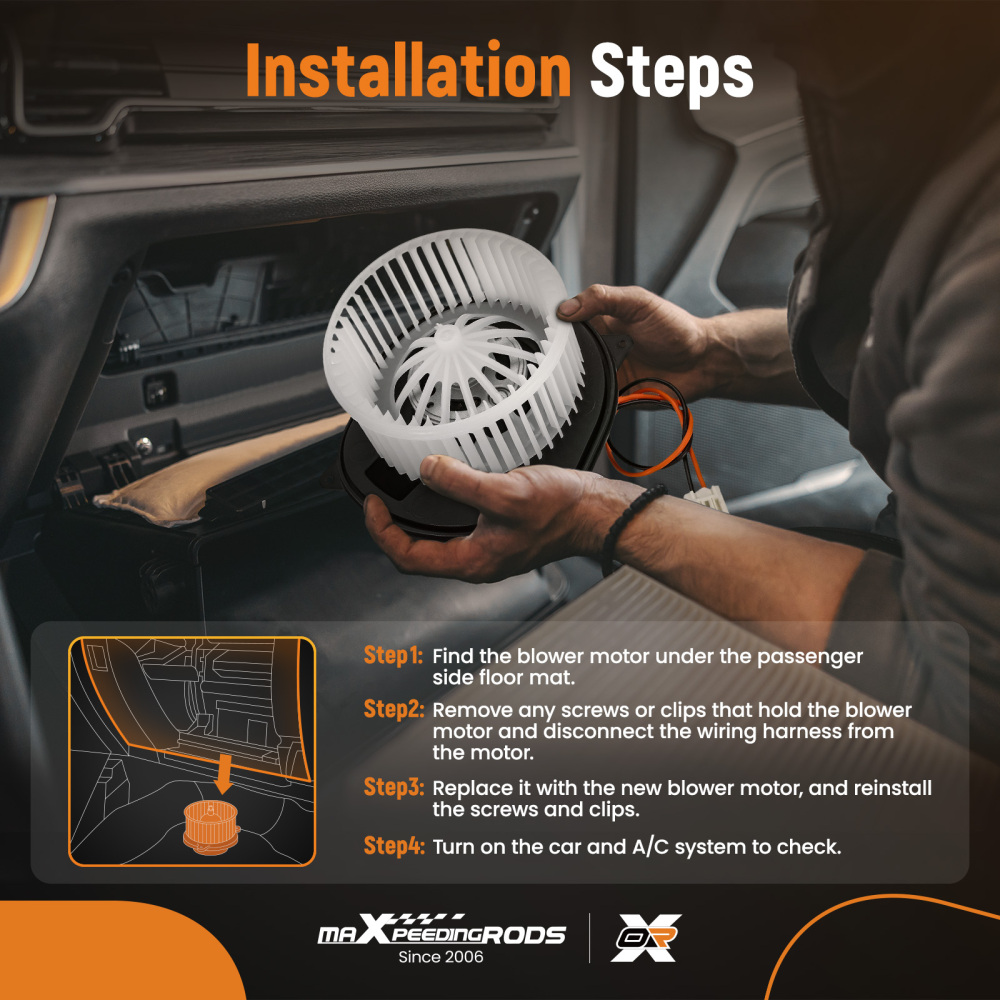 Installation Steps

Step1: Find the blower motor under the passenger side floor mat.

Step2: Remove any screws or clips that hold the blower motor and disconnect the wiring harness from the motor.

Step3: Replace it with the new blower motor, and reinstall the screws and clips.

Step4: Turn on the car and A/C system to check.

maXpeedingRODS
Since 2006

OR