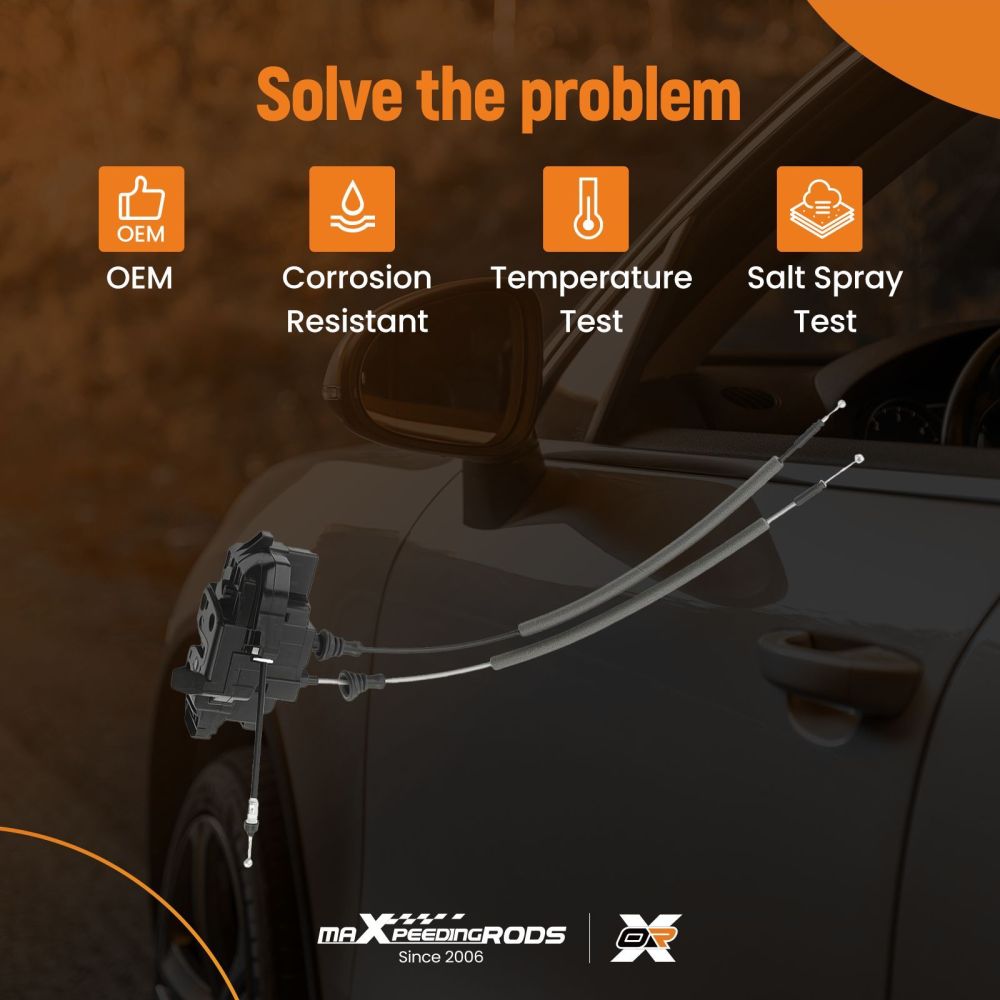 Solve the problem

OEM
OEM

Corrosion Resistant

Temperature Test

Salt Spray Test

maXpeedingRODS
Since 2006

OR