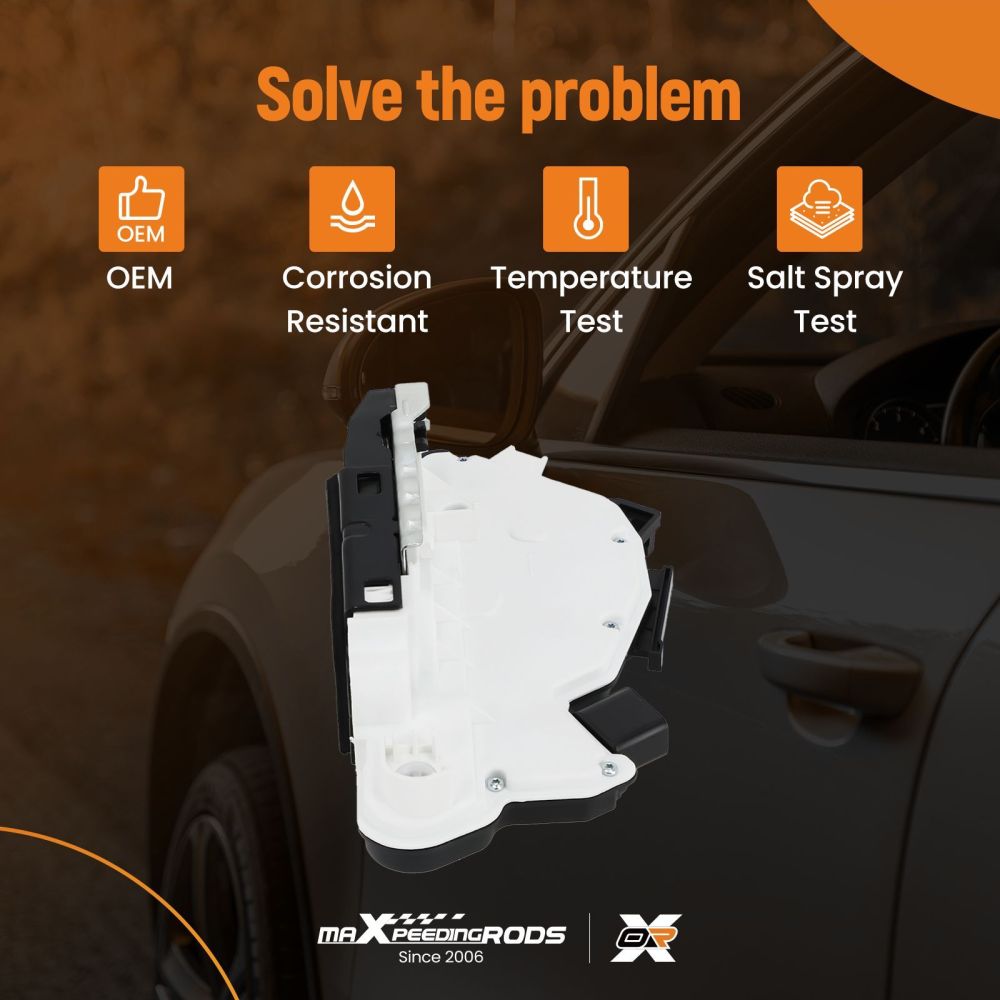 Solve the problem

OEM

OEM

Corrosion Resistant

Temperature Test

Salt Spray Test

maXpeedingRODS
Since 2006

OR