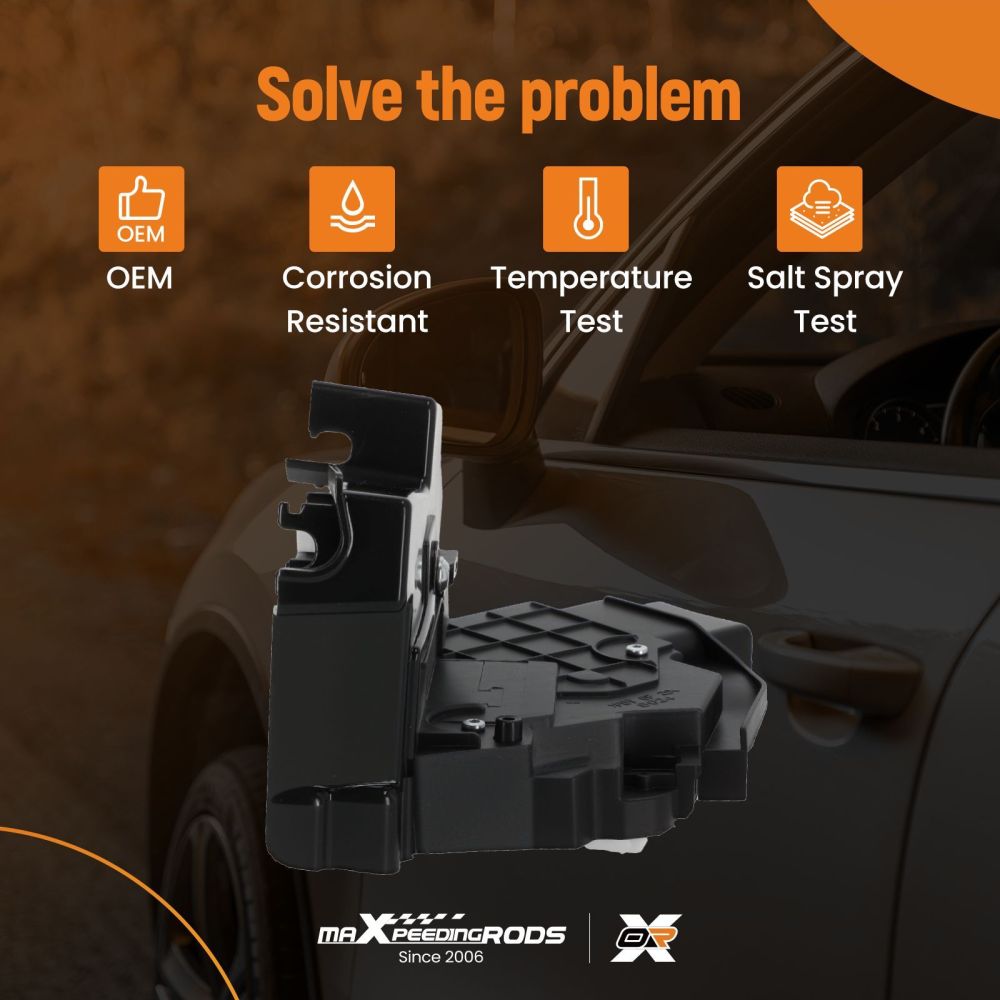 Solve the problem

OEM
OEM

Corrosion Resistant

Temperature Test

Salt Spray Test

maXpeedingRODS
Since 2006

OR