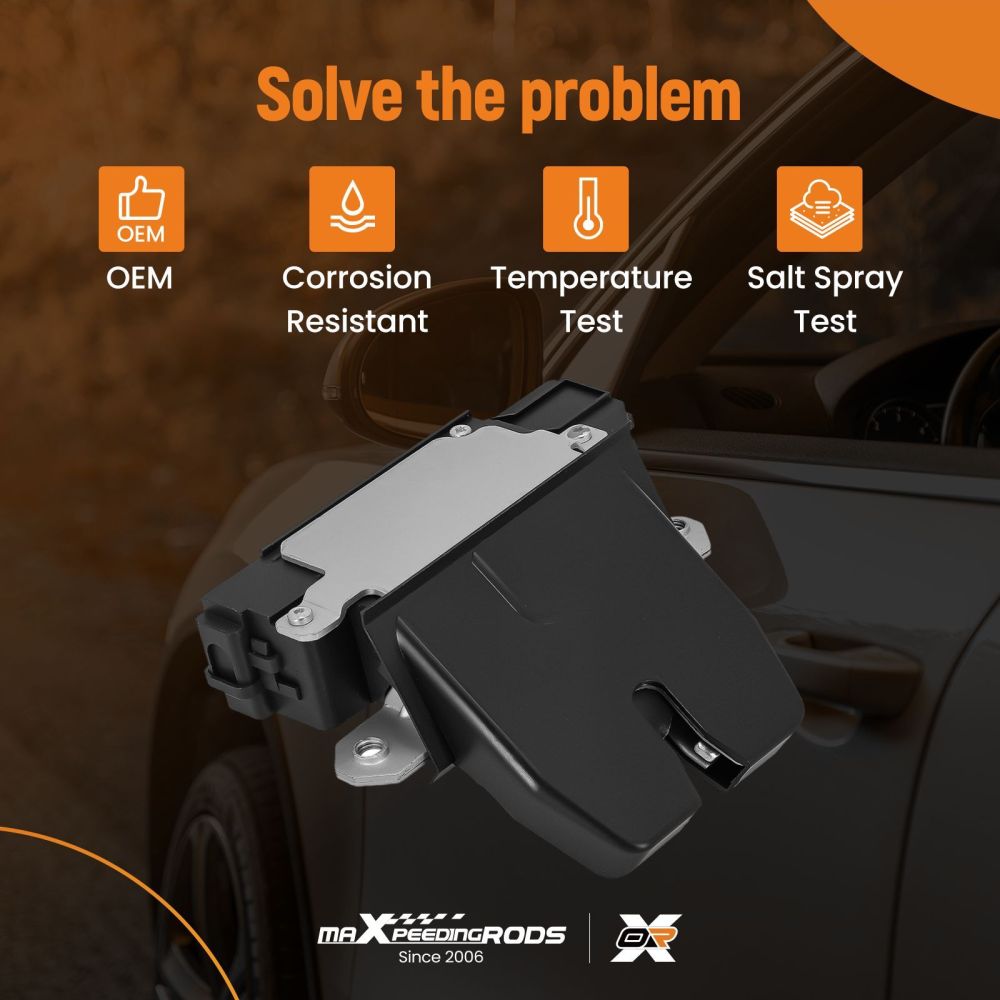 Solve the problem

OEM

OEM

Corrosion Resistant

Temperature Test

Salt Spray Test

maXpeedingRODS
Since 2006

OR