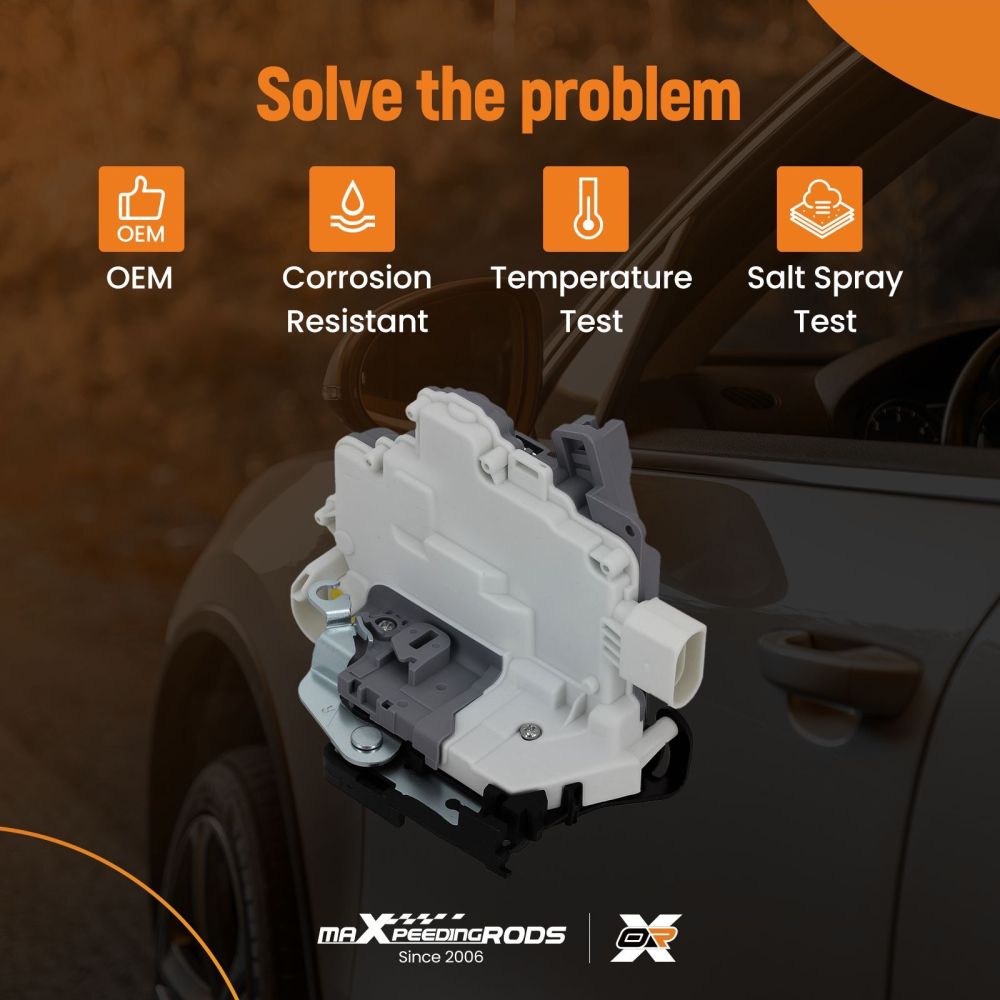 Solve the problem

OEM
OEM

Corrosion Resistant

Temperature Test

Salt Spray Test

maXpeedingRODS
Since 2006

OR