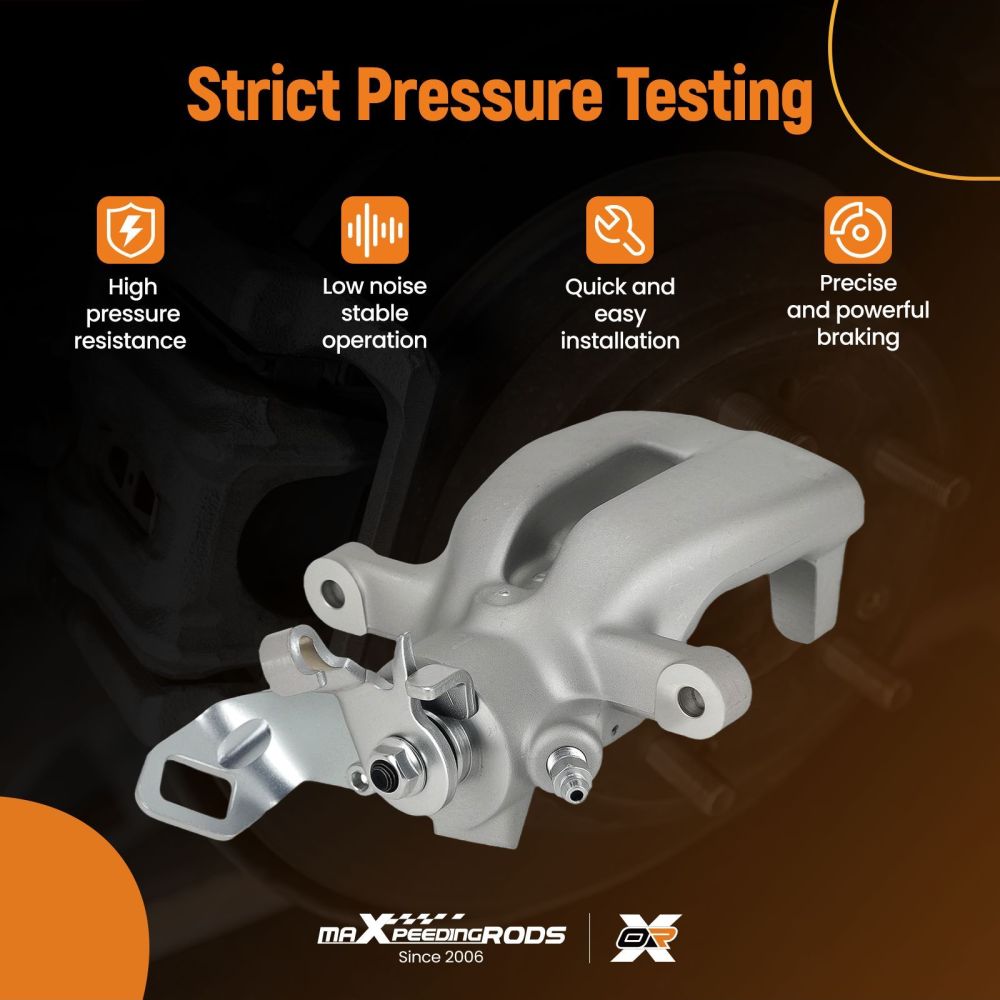 Strict Pressure Testing

High pressure resistance

Low noise stable operation

Quick and easy installation

Precise and powerful braking

maXpeedingRODS
Since 2006

OR