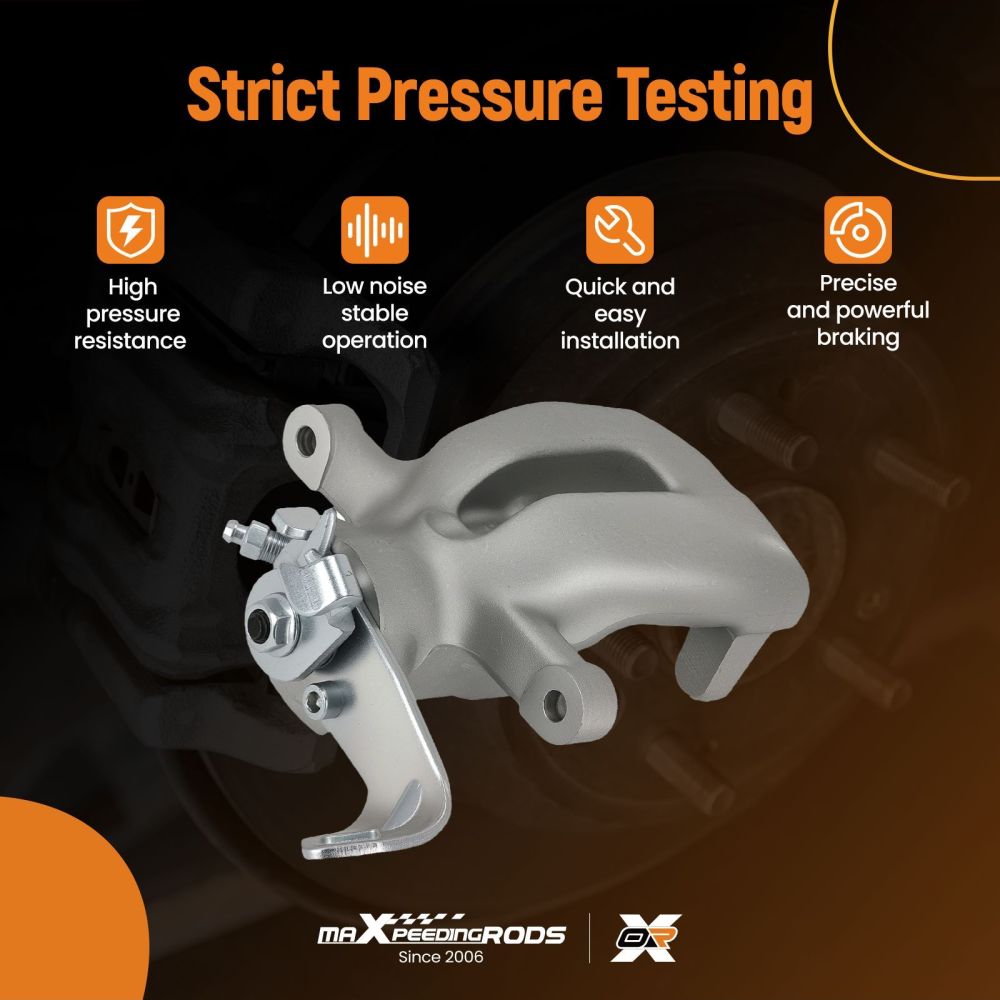 Strict Pressure Testing

High pressure resistance

Low noise stable operation

Quick and easy installation

Precise and powerful braking

maXpeedingRODS
Since 2006

OR